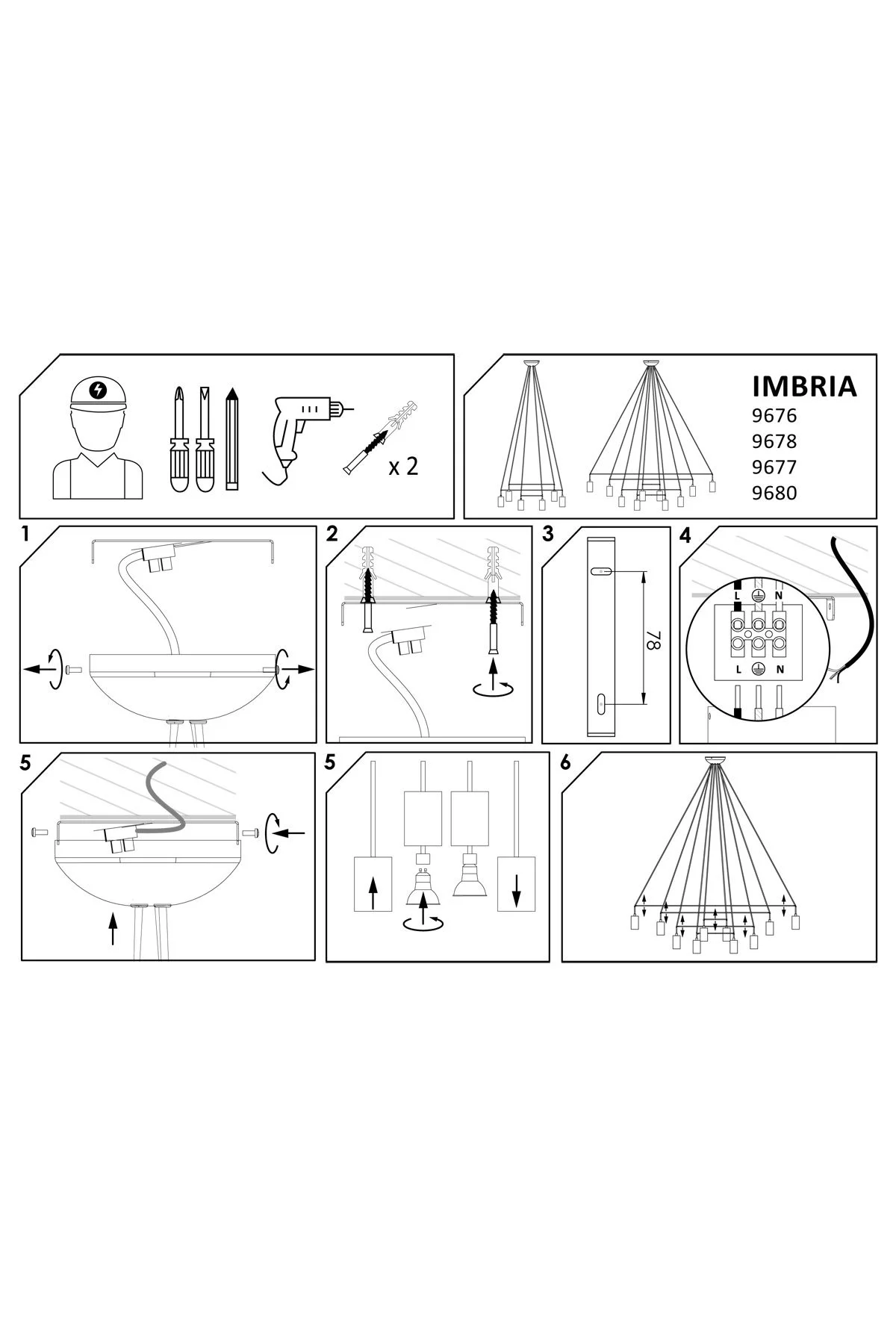 x 2

IMBRIA
9676
9678
9677
9680

1

2

3

78

4

L N

L N

5

5

6