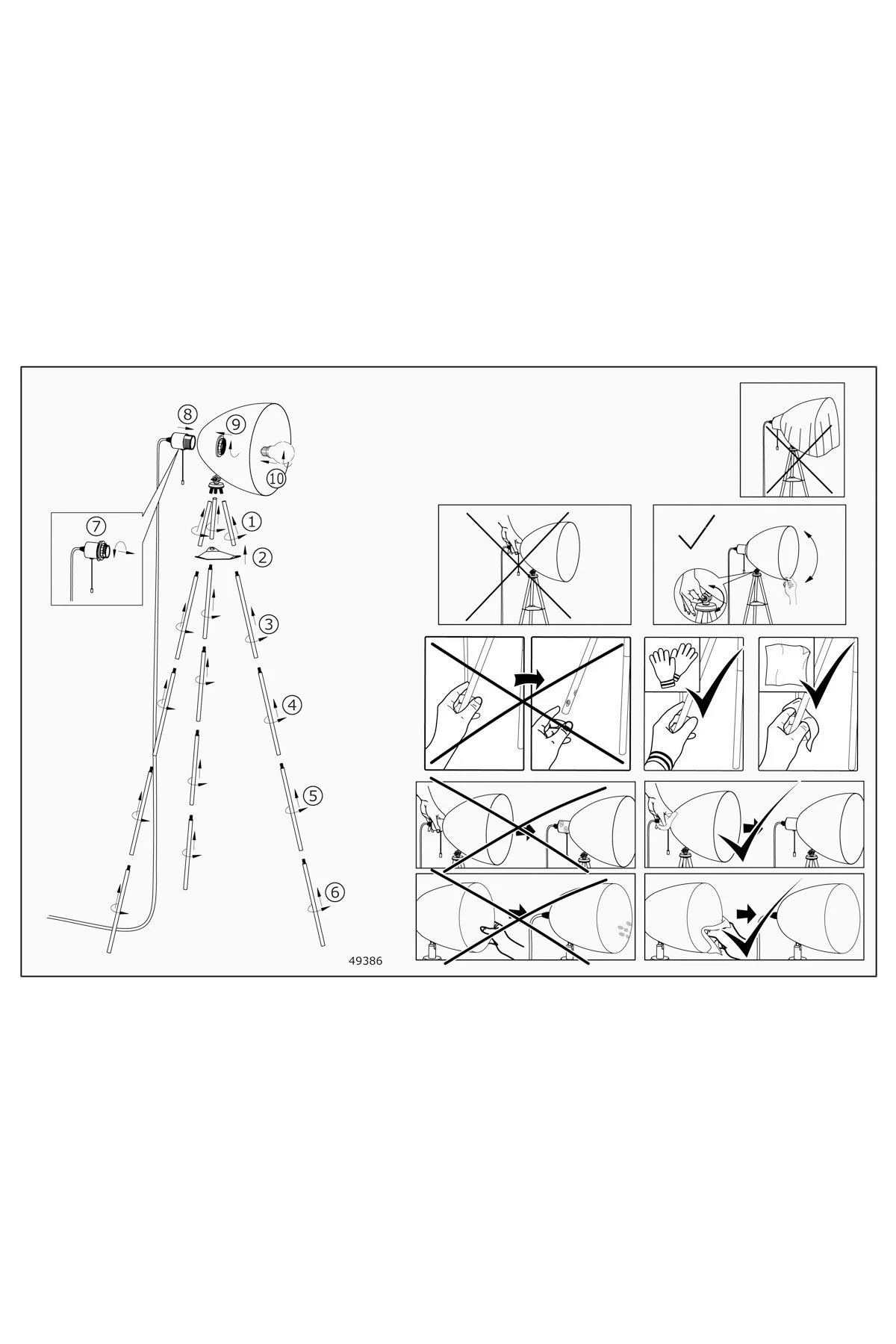 ⑧
⑨
⑩
⑦
①
②
③
④
⑤
⑥
49386