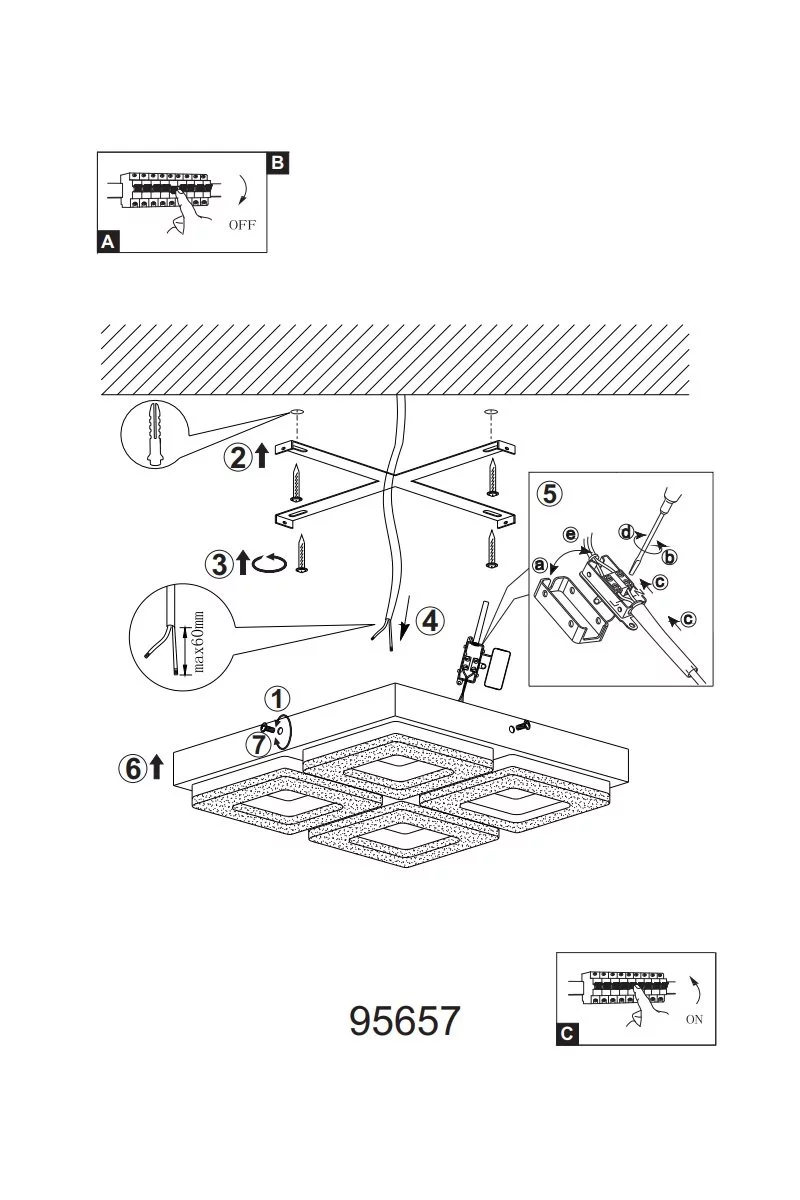 B
OFF
A

2
3
max60mm
4
5
e
d
b
a
c
c
1
7
6

95657

ON
C