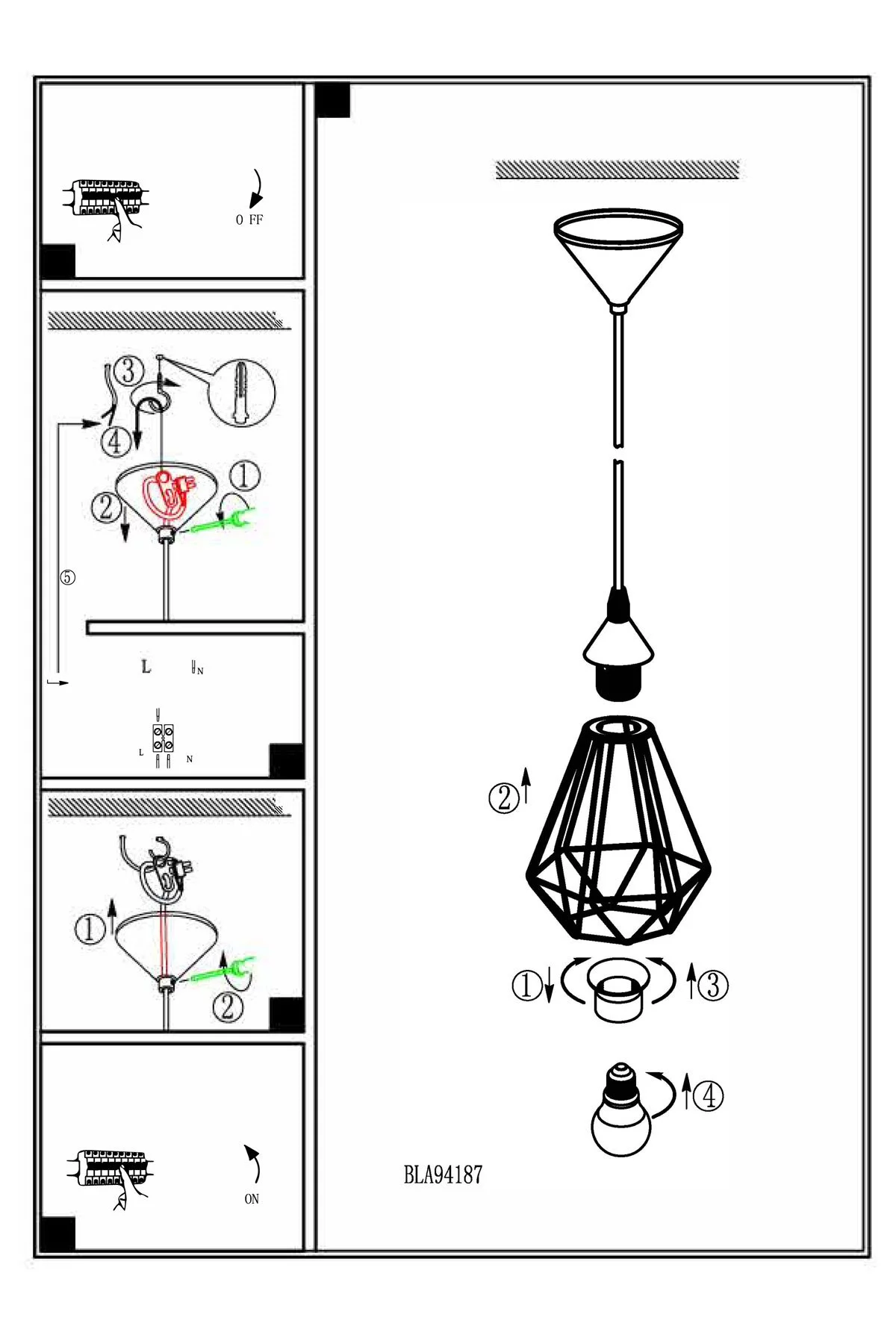 O FF

③
④
①
②
⑤

L N

L N

①
②

ON

②
①
③
④

BLA94187