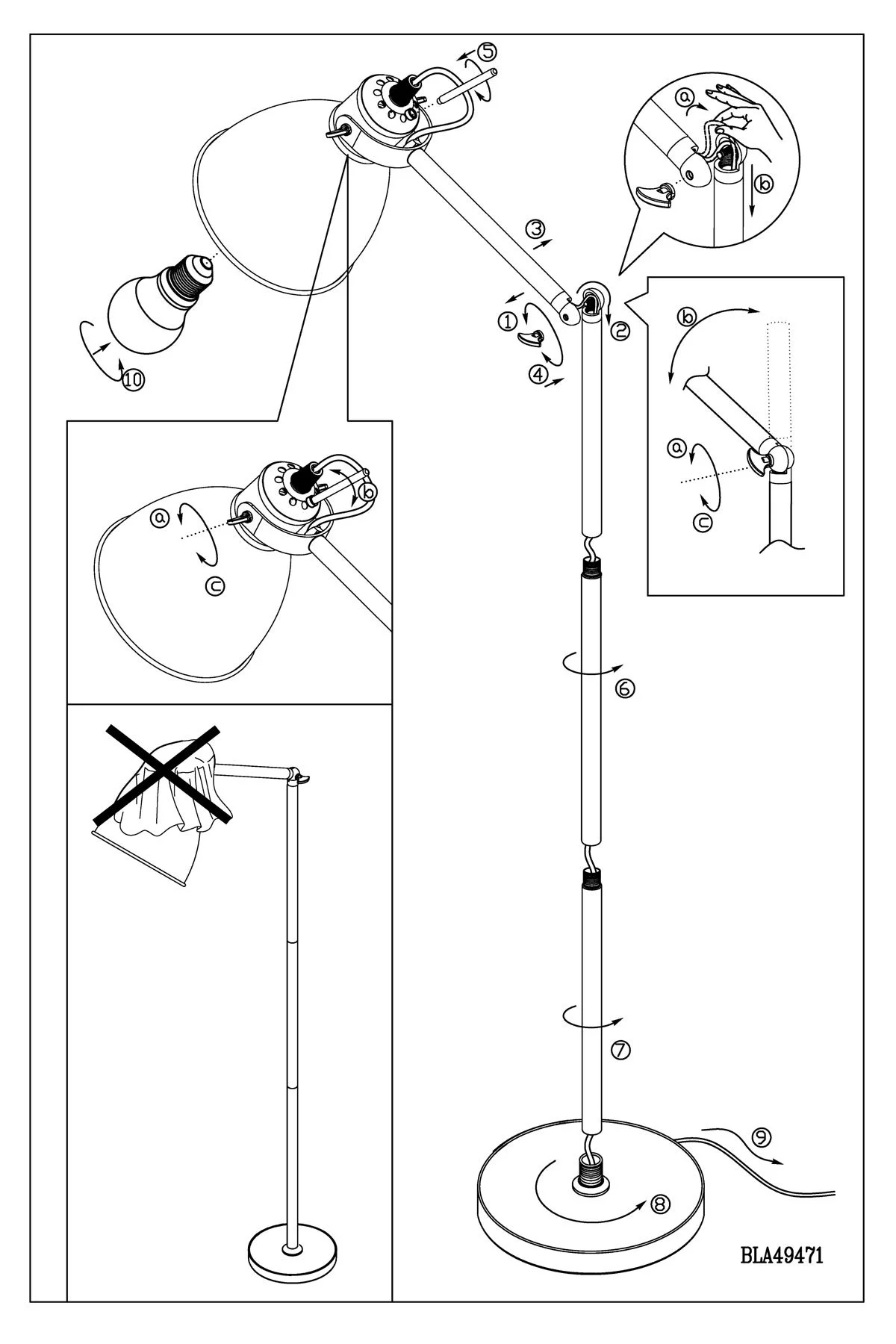 5
a
b
3
1
2
4
10
b
a
c
a
b
c
6
7
9
8
BLA49471