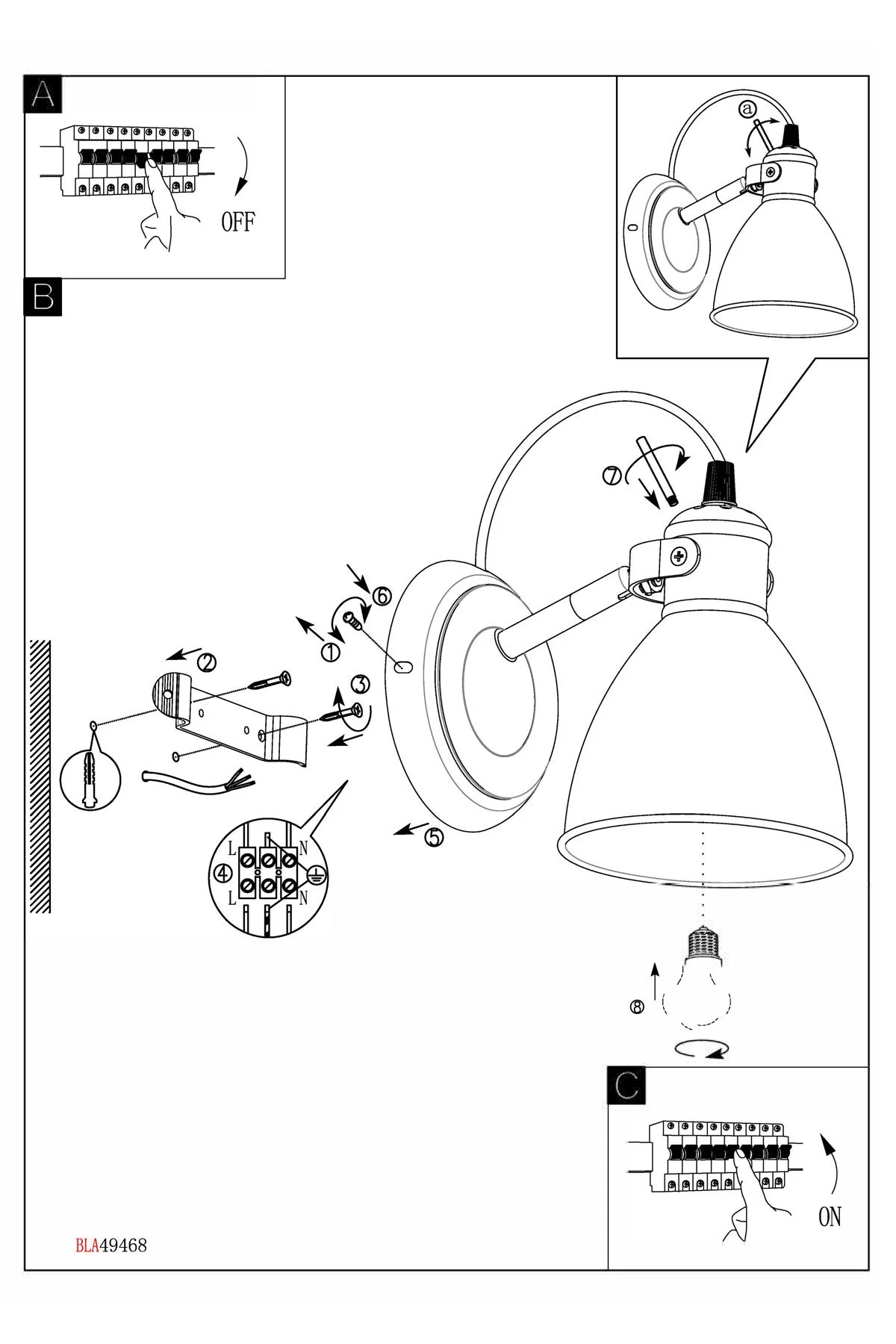 A

OFF

a

B

7

6

1

2

3

L
N
4
L
N

5

8

C

ON

BLA49468