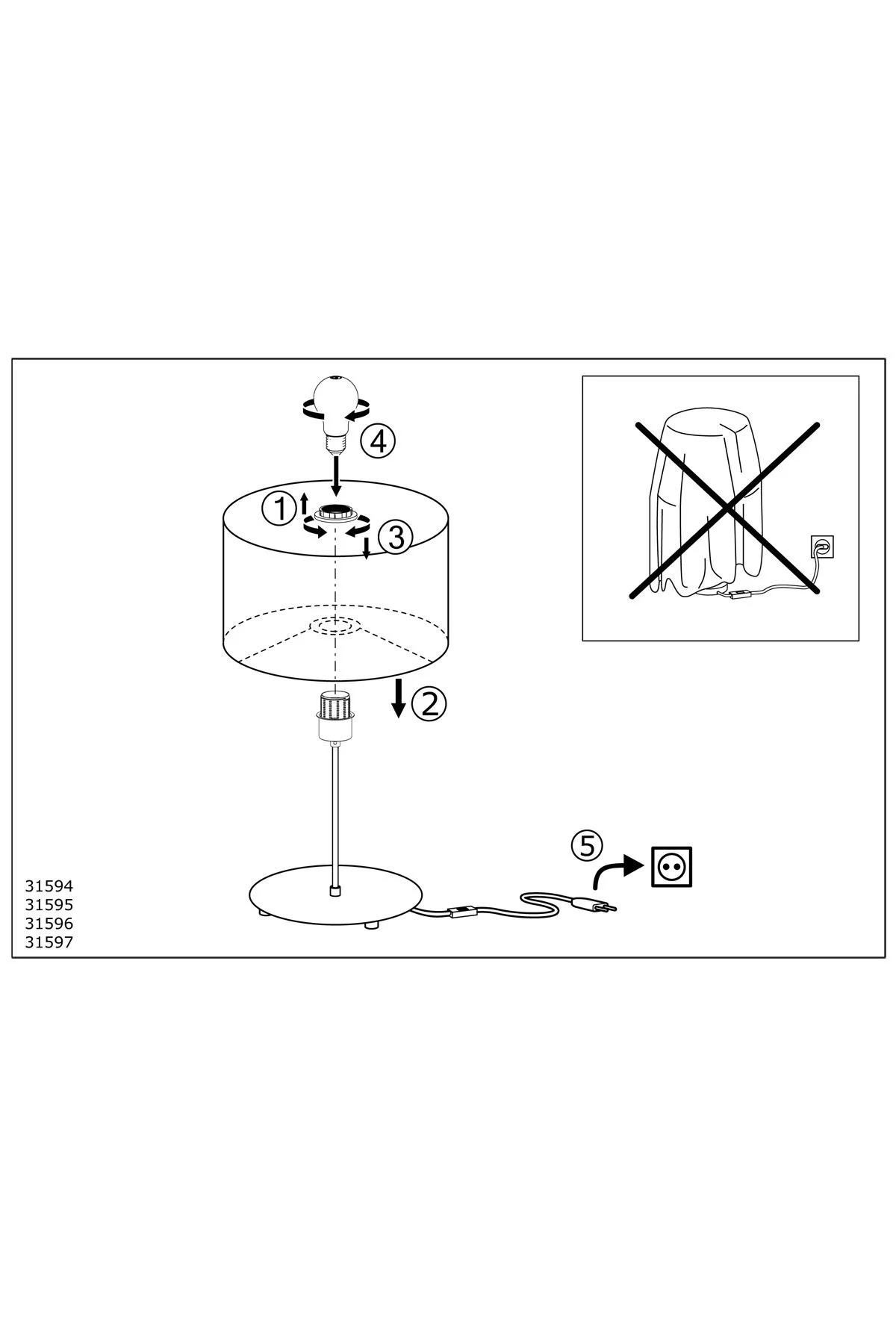 ④
①
③
②
⑤
31594
31595
31596
31597