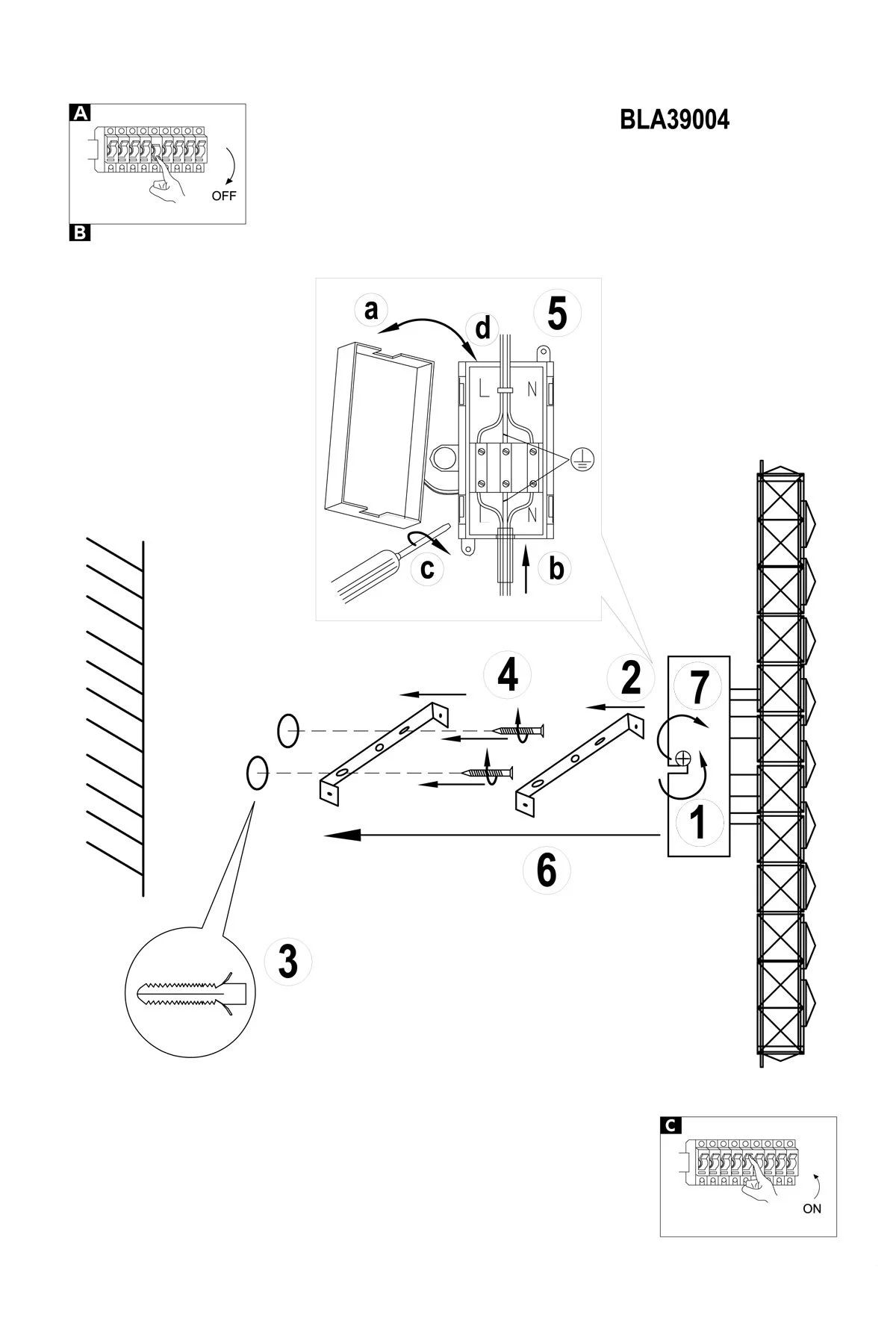 A
OFF
B

BLA39004

a
d
5
L
N
L
N
c
b

4
2
7
1
6
3

C
ON