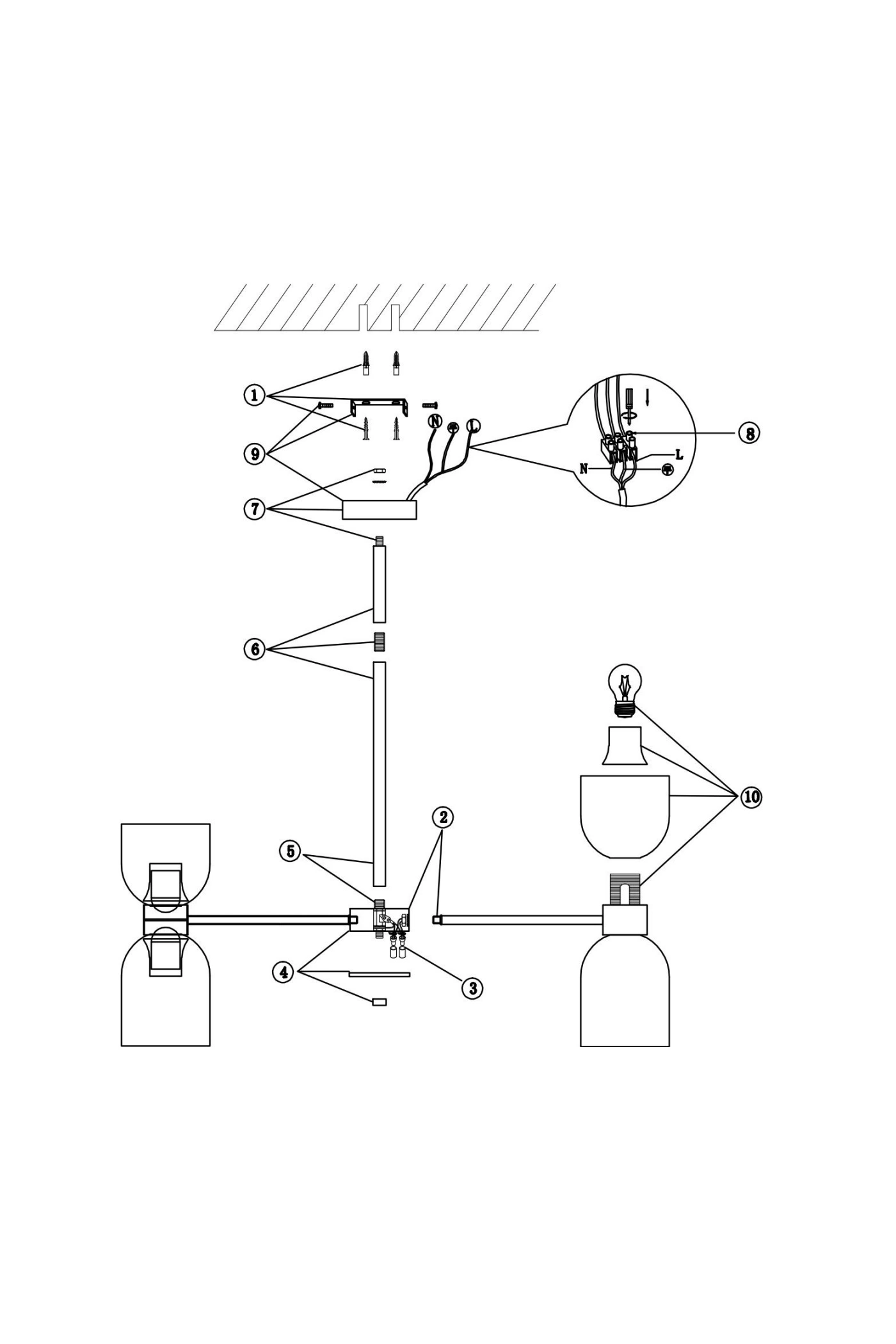 1
N
L
8
9
L
N
7
6
10
2
5
4
3