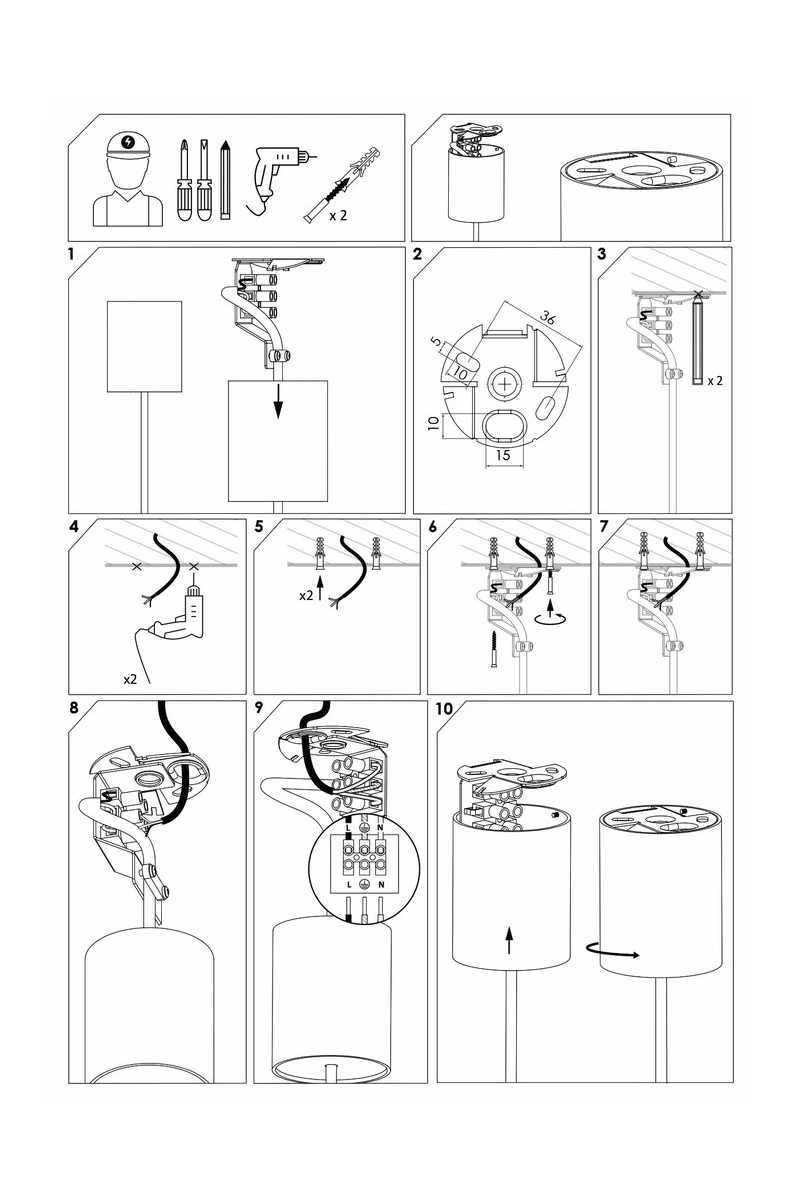 x 2

1

2

36

5

10

10

15

3

x 2

4

x2

5

x2

6

7

8

9

L N

L N

10