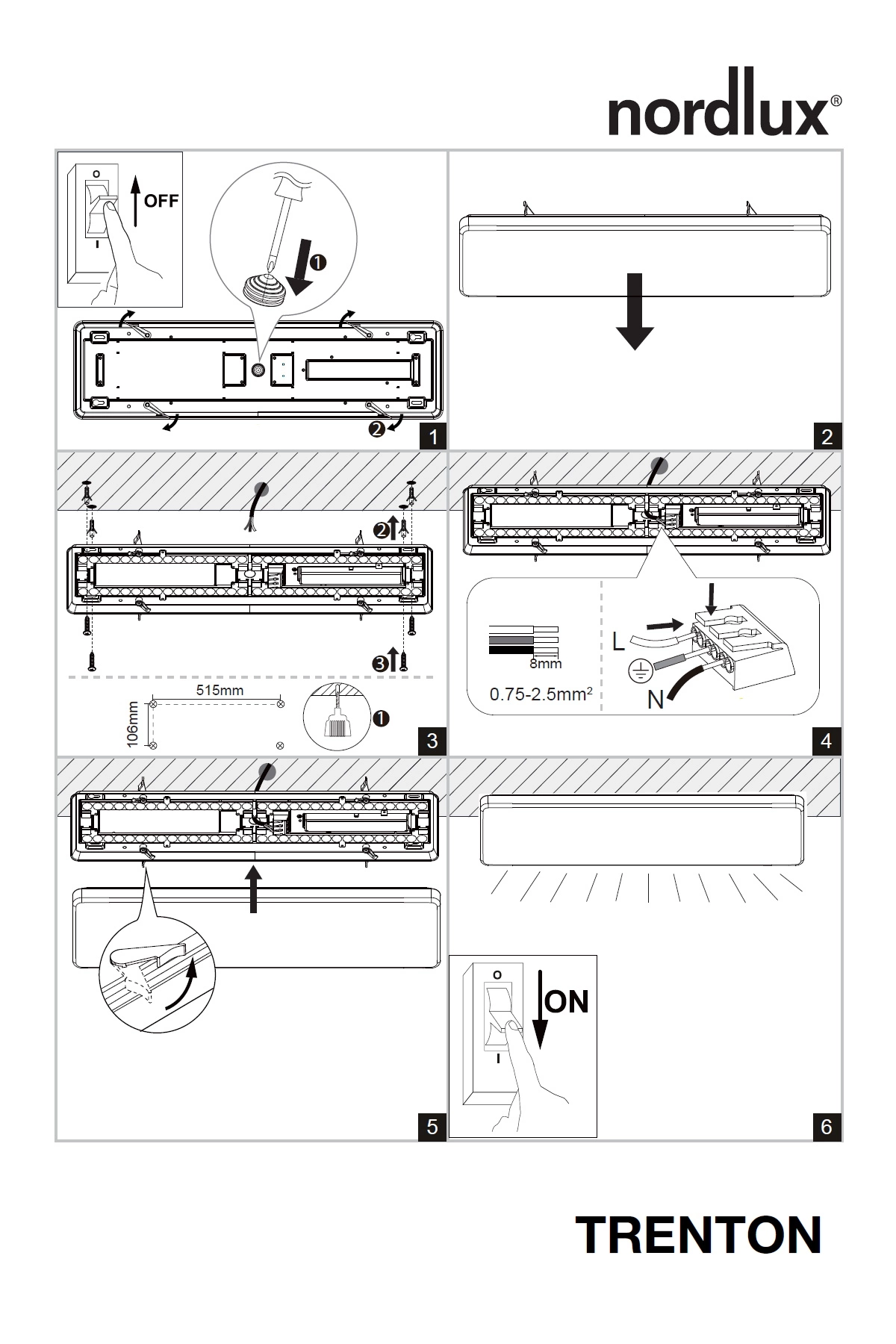 nordlux®

O
I
OFF
❶
❷
1

2

❷
❸
515mm
106mm
❶
3

8mm
0.75-2.5mm²
L
N
4

5

O
I
ON
6

TRENTON