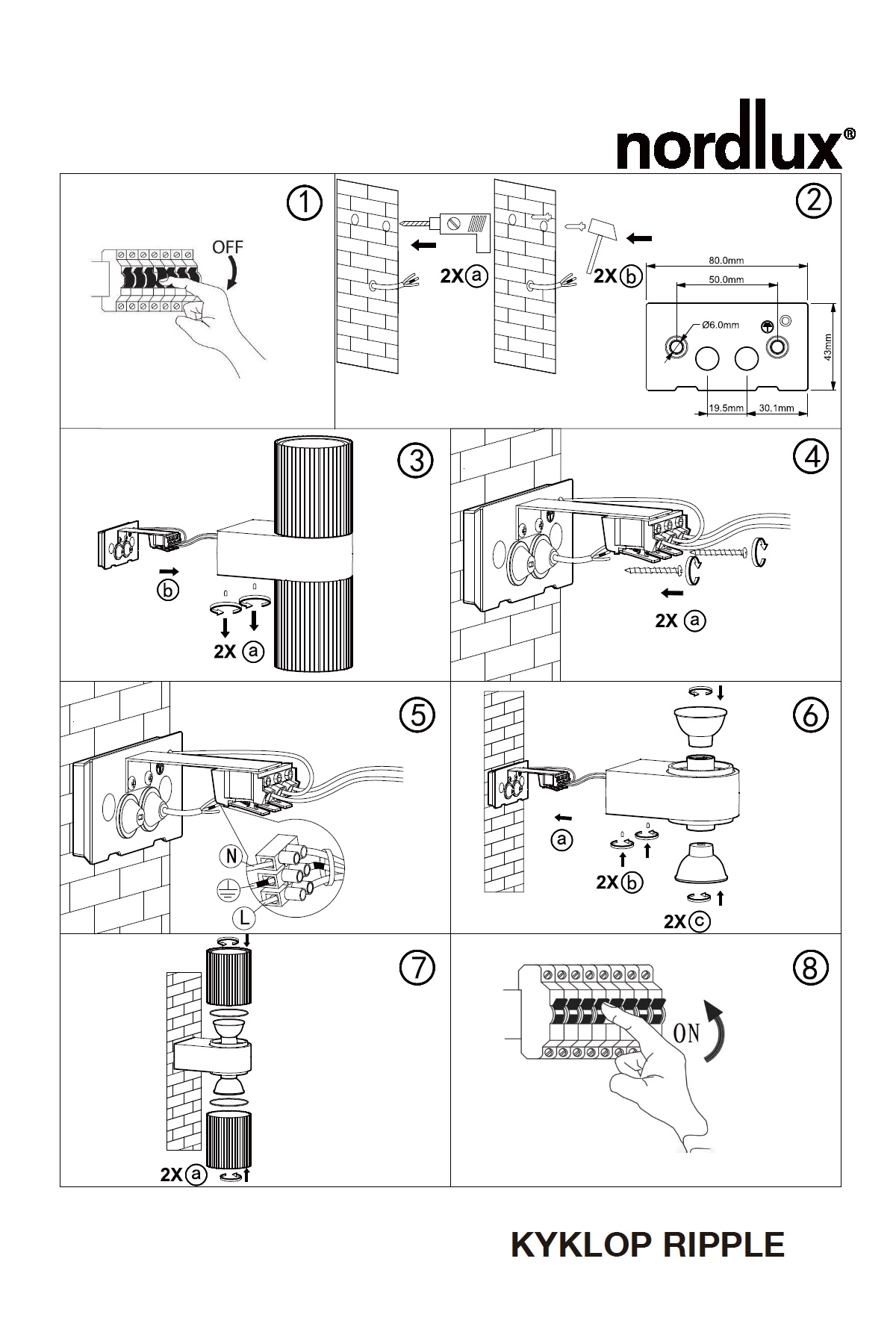 nordlux®

1
OFF

2
2X a
2X b
80.0mm
50.0mm
Ø6.0mm
43mm
19.5mm
30.1mm

3
b
2X a

4
2X a

5
N
L

6
a
2X b
2X c

7
2X a

8
ON

KYKLOP RIPPLE