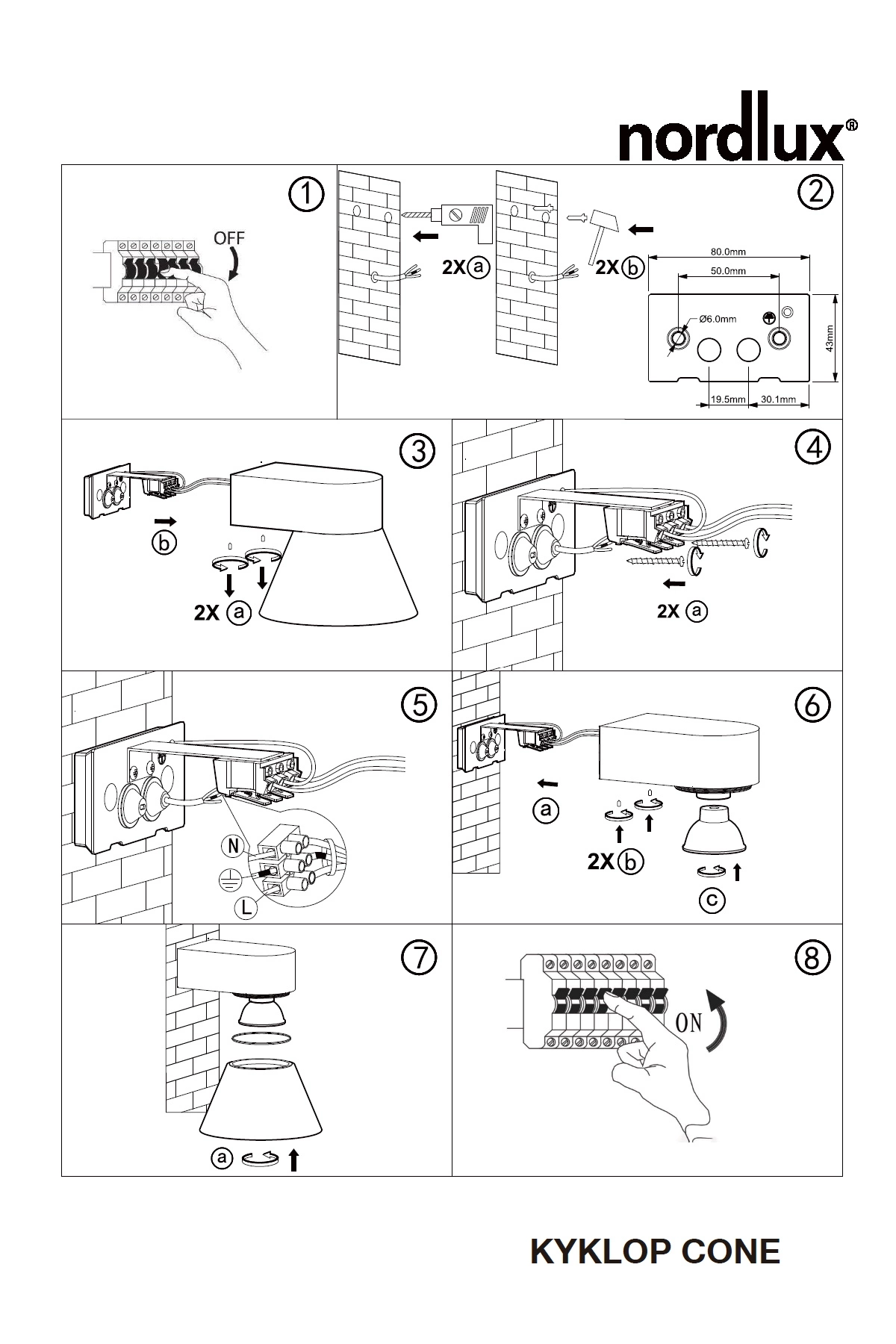 nordlux®

①

OFF

②

2X ⓐ

2X ⓑ

80.0mm

50.0mm

Ø6.0mm

43mm

19.5mm

30.1mm

③

ⓑ

2X ⓐ

④

2X ⓐ

⑤

N

L

⑥

ⓐ

2X ⓑ

ⓒ

⑦

ⓐ

⑧

ON

KYKLOP CONE