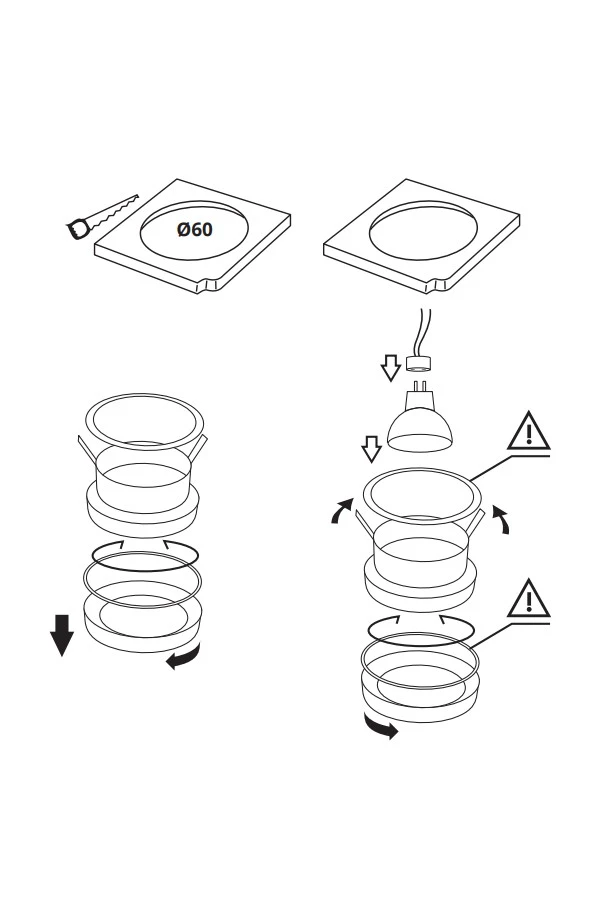 Ø60