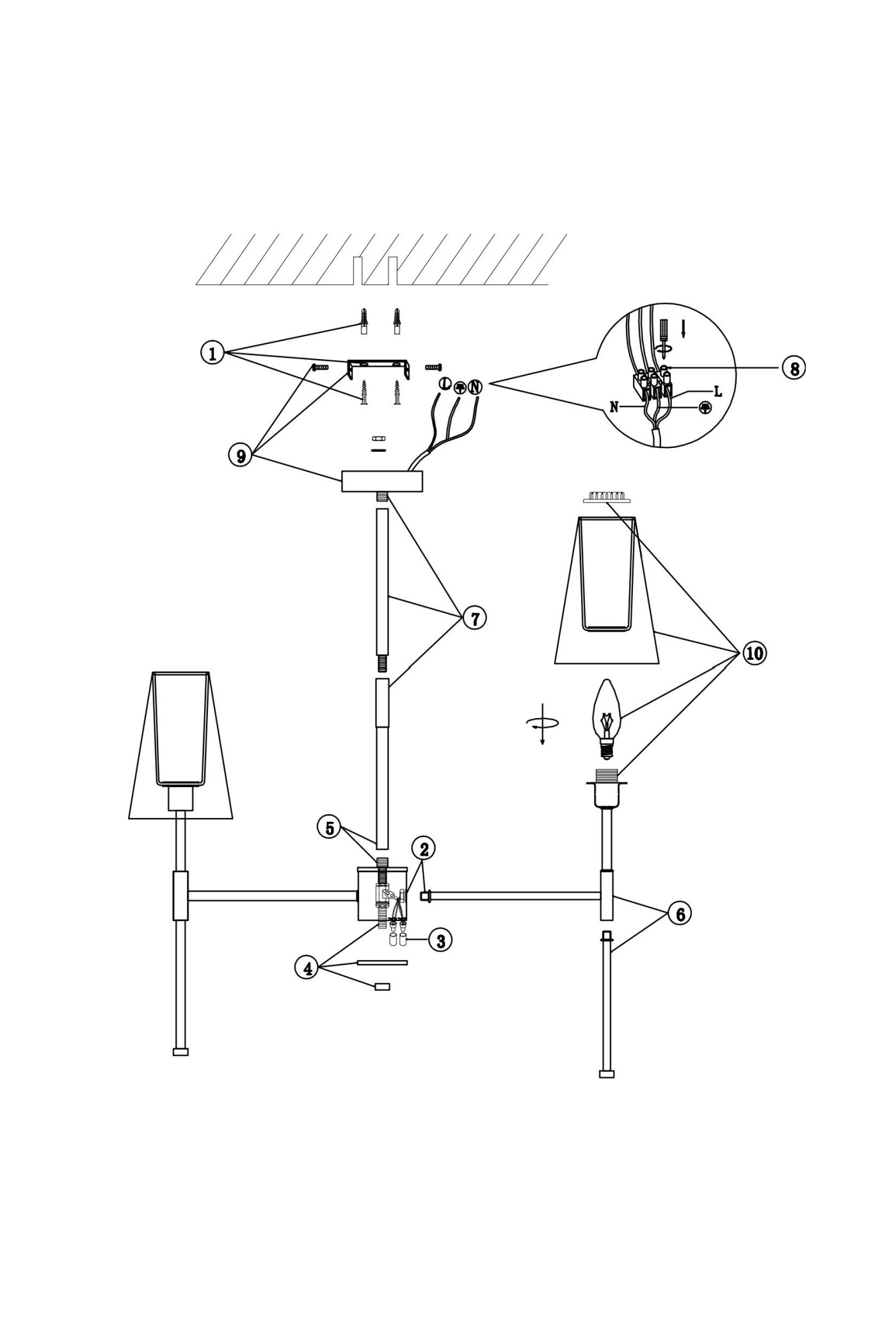 1
L
N
8
L
N
9
7
10
5
2
6
3
4