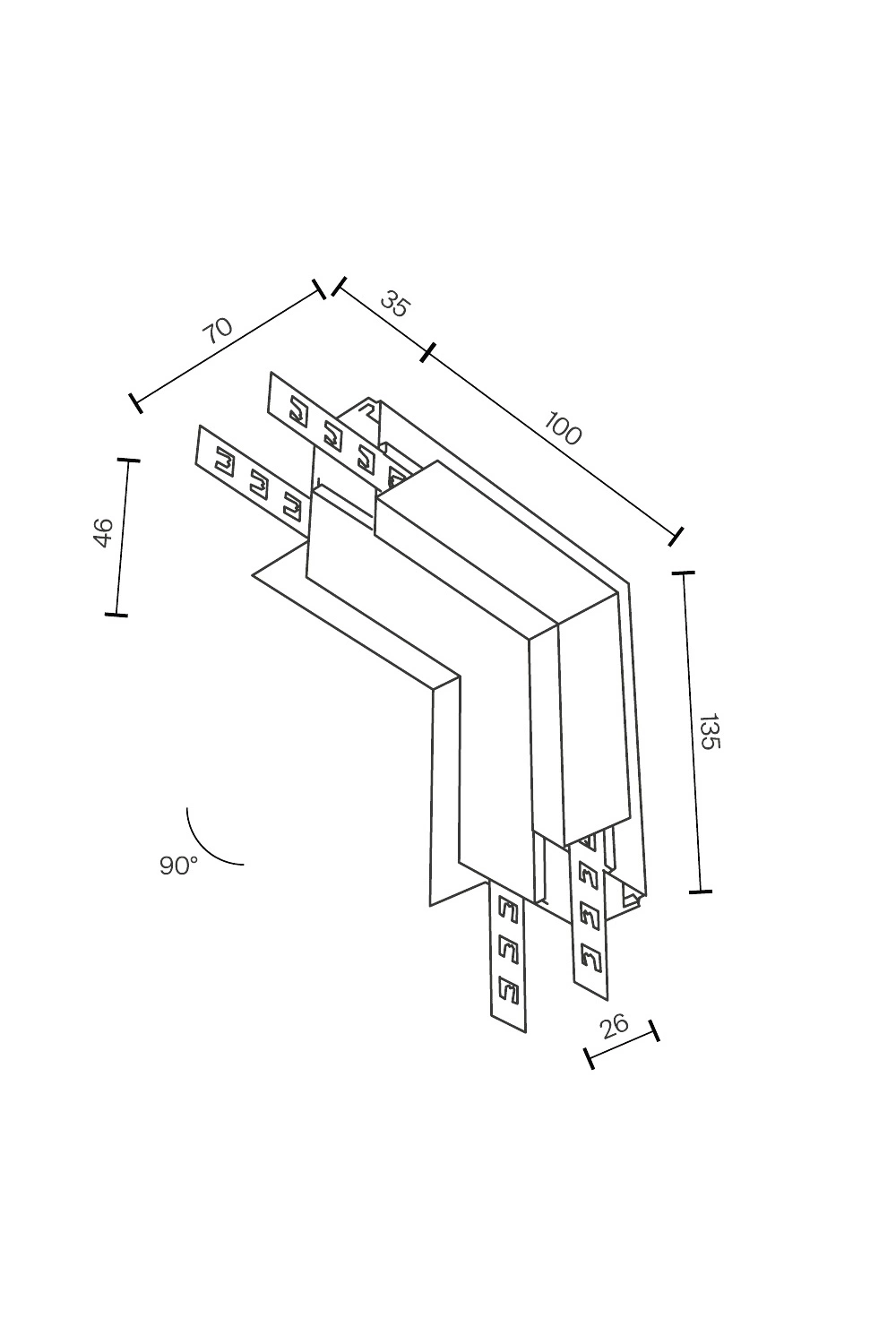 70
35
100
46
135
90°
26