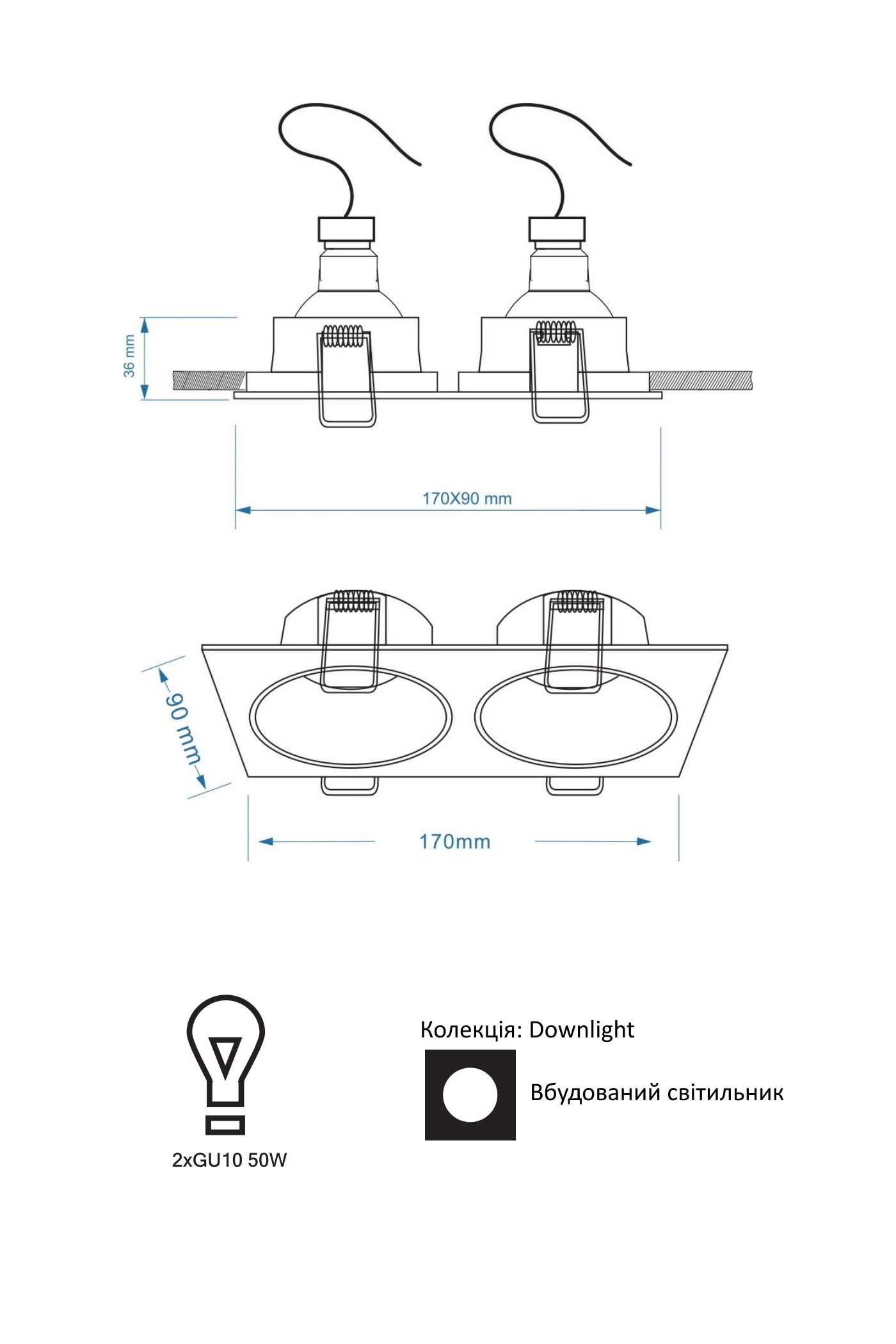 36 mm

170X90 mm

90 mm

170mm

2xGU10 50W

Колекція: Downlight

Вбудований світильник