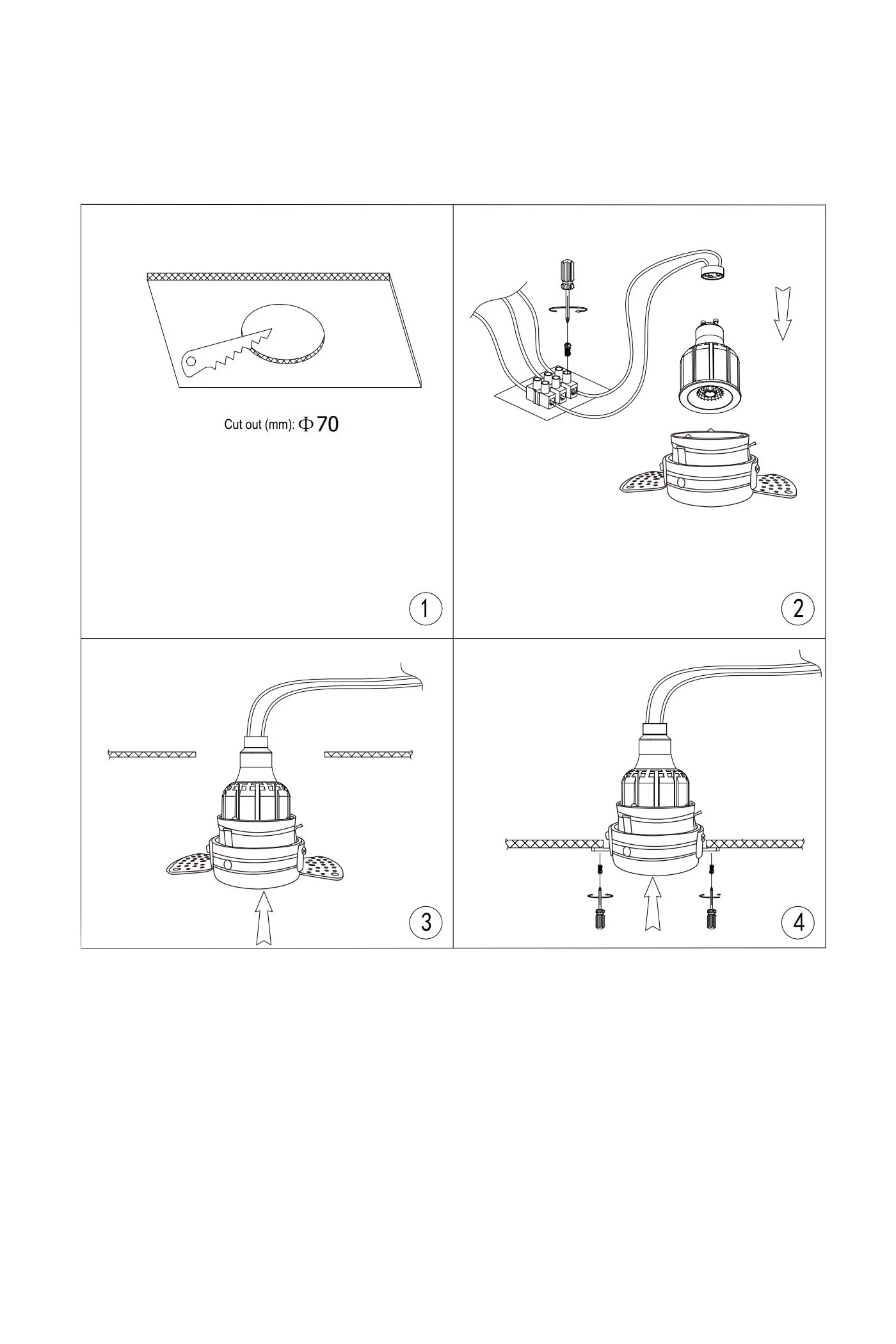 Cut out (mm): $\Phi 70$

1

2

3

4