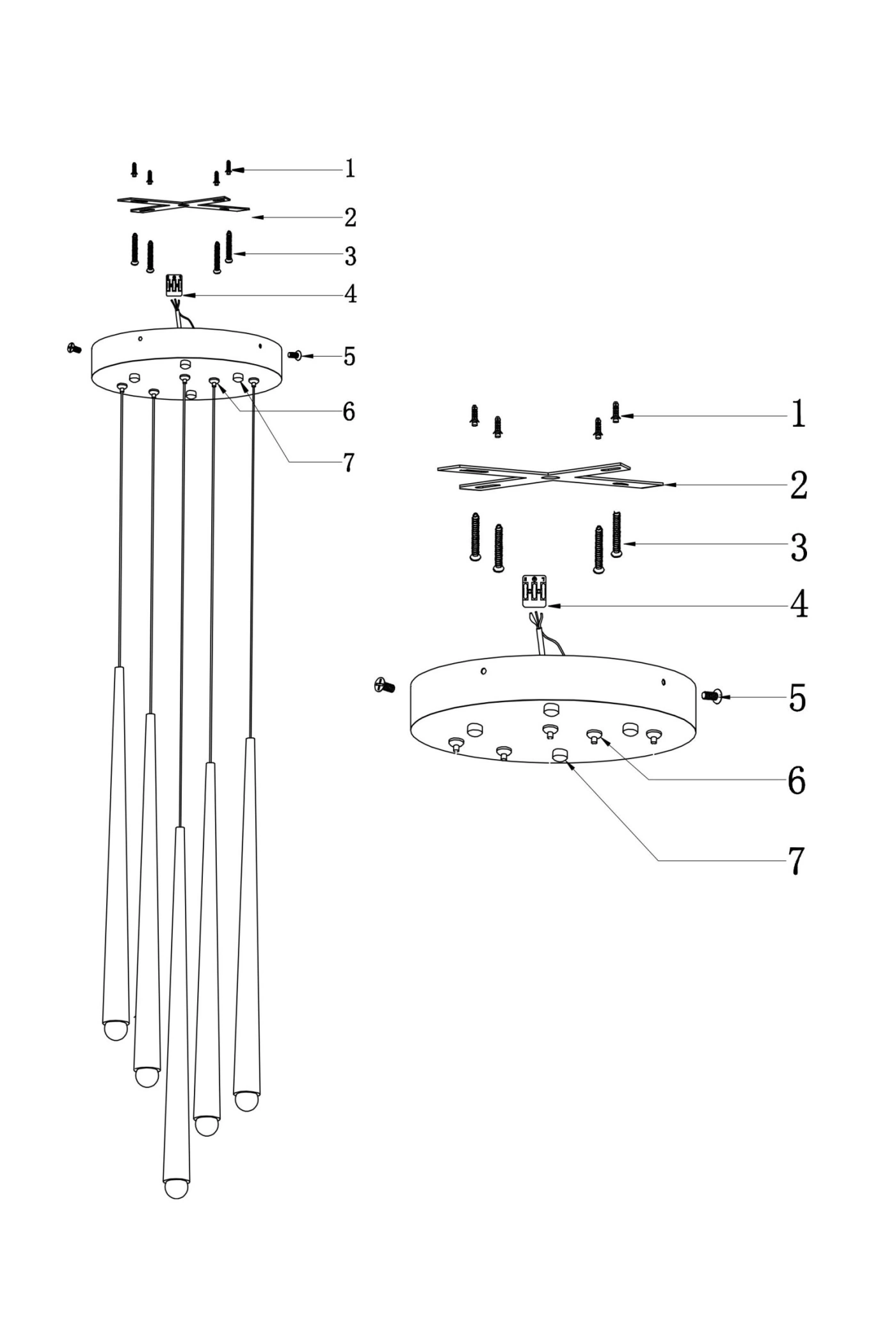 1
2
3
4
5
6
7

1
2
3
4
5
6
7