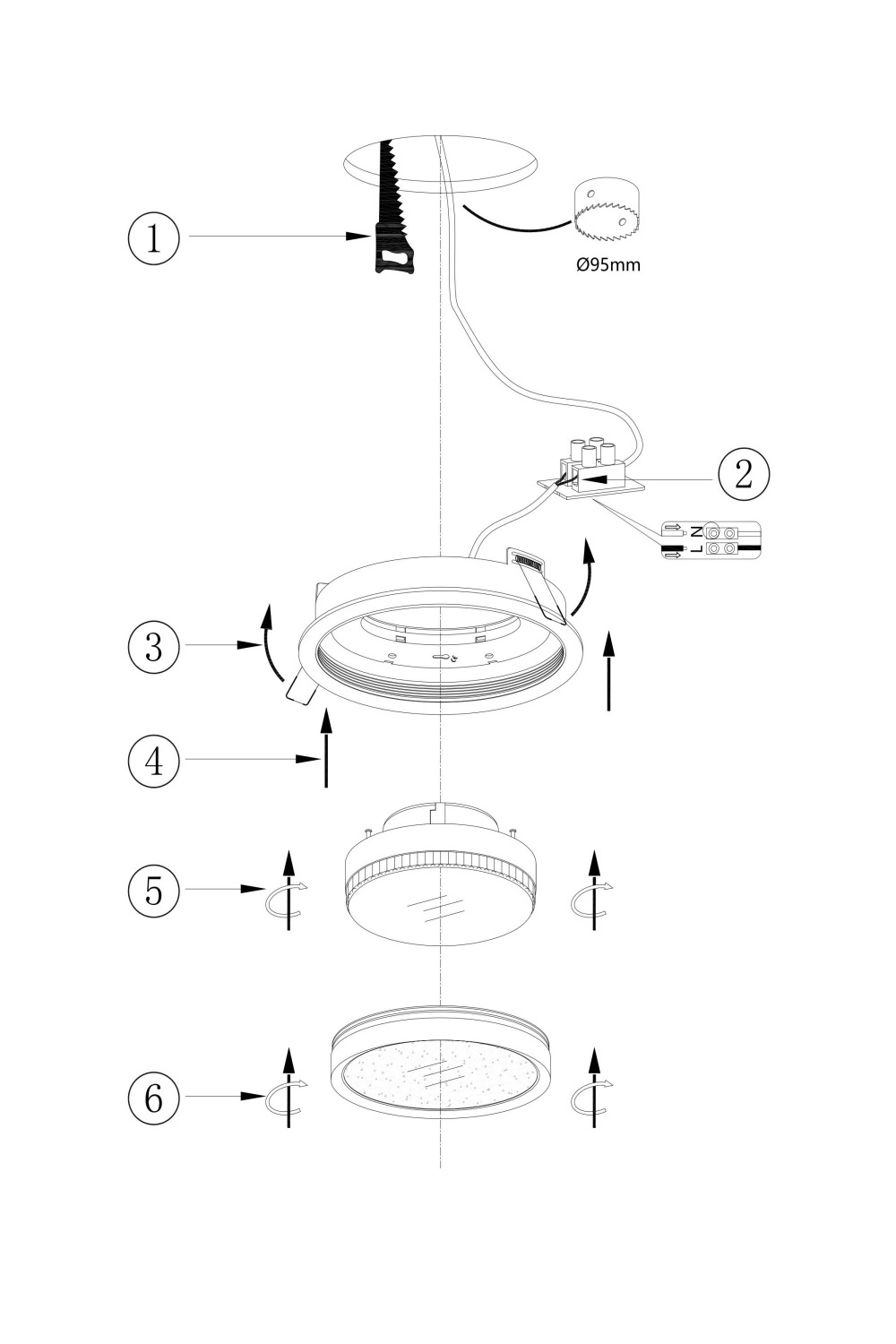 1

Ø95mm

2

N
L

3

4

5

6