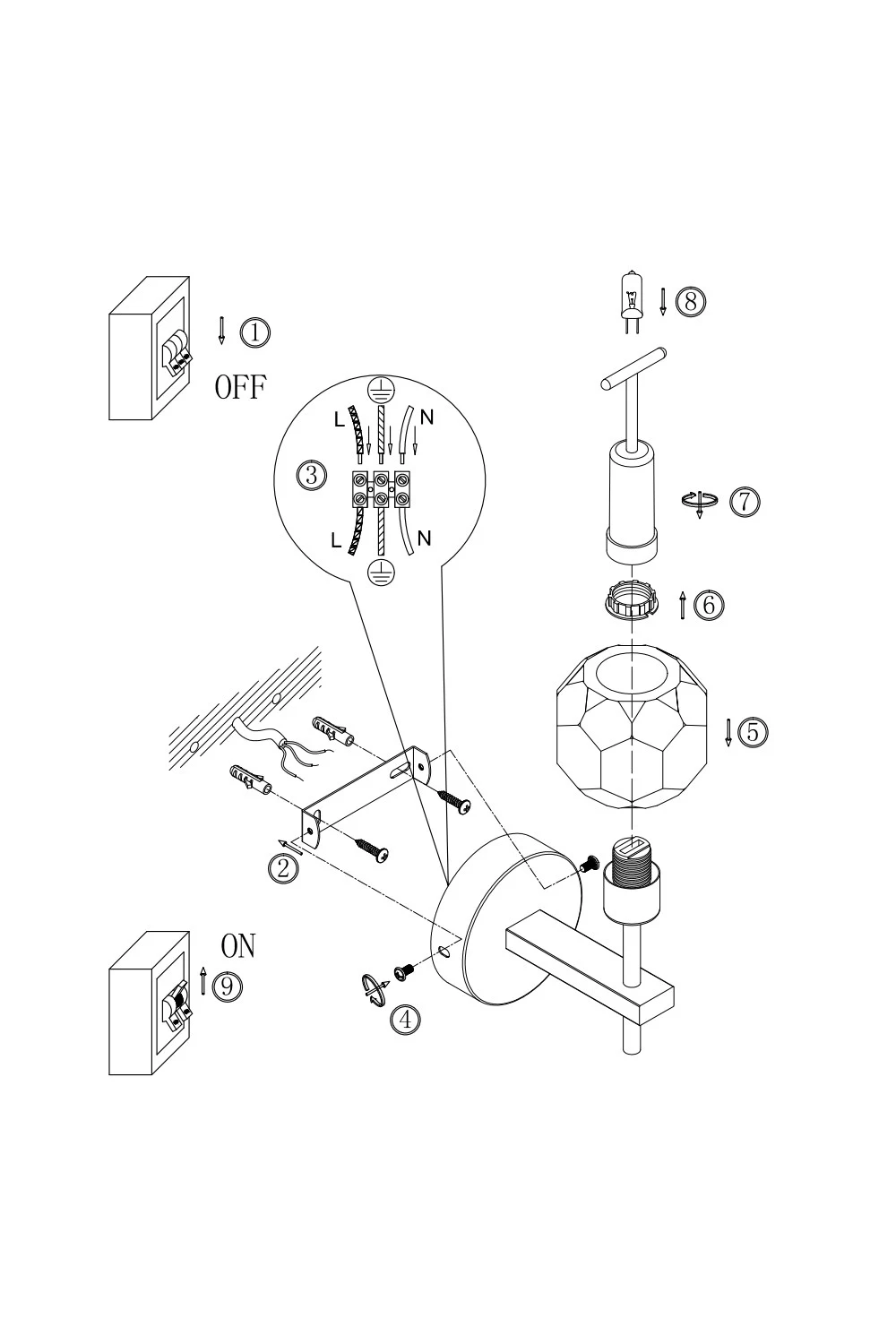 ① OFF

⑧

L N

③

L N

⑦

⑥

⑤

②

ON

⑨

④