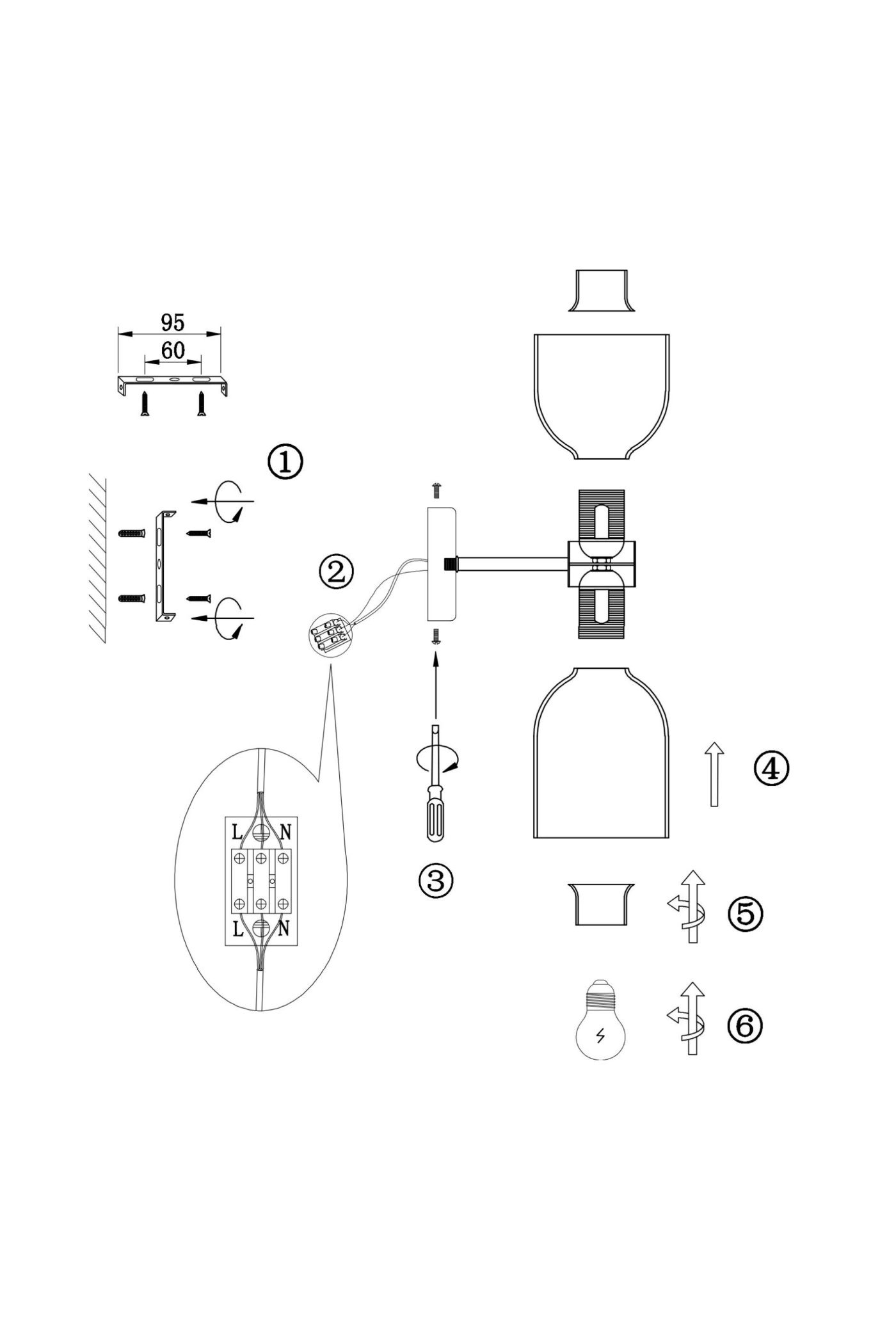 95
60
①
②
L N
L N
③
④
⑤
⑥