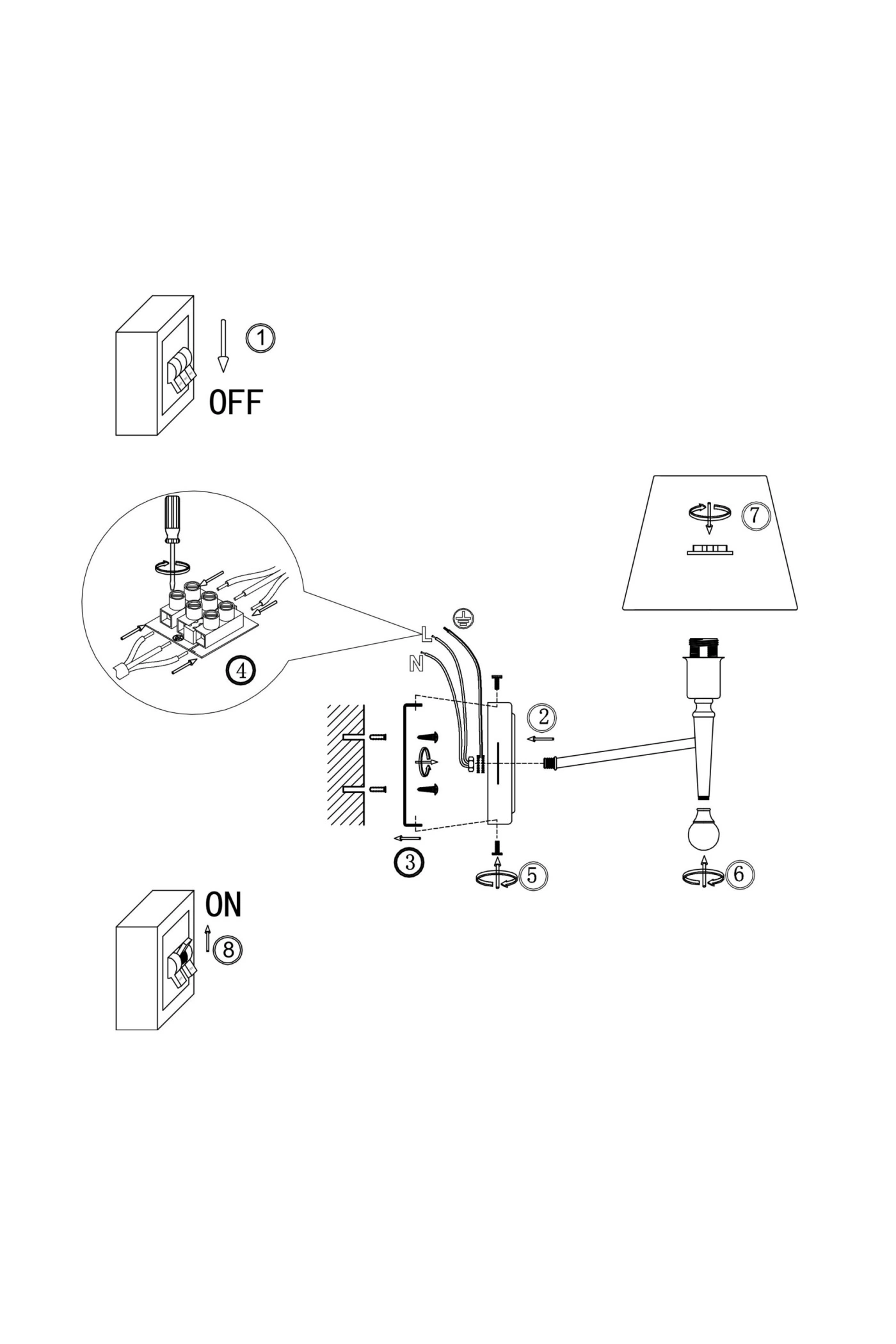 1
OFF

7

4
L
N

2

3
5
6

ON
8