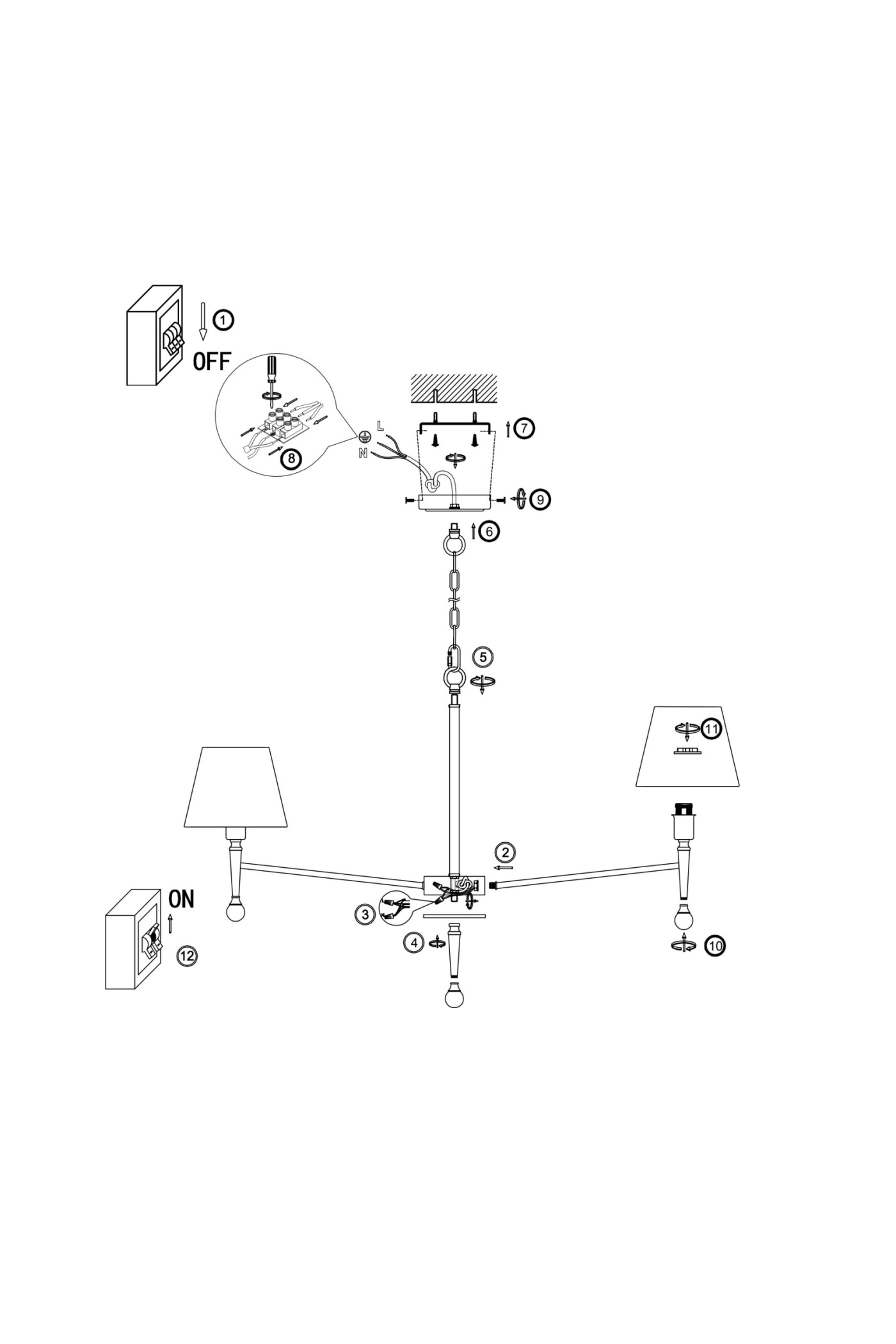 1
OFF
8
L
N
7
9
6
5
11
2
ON
3
4
10
12