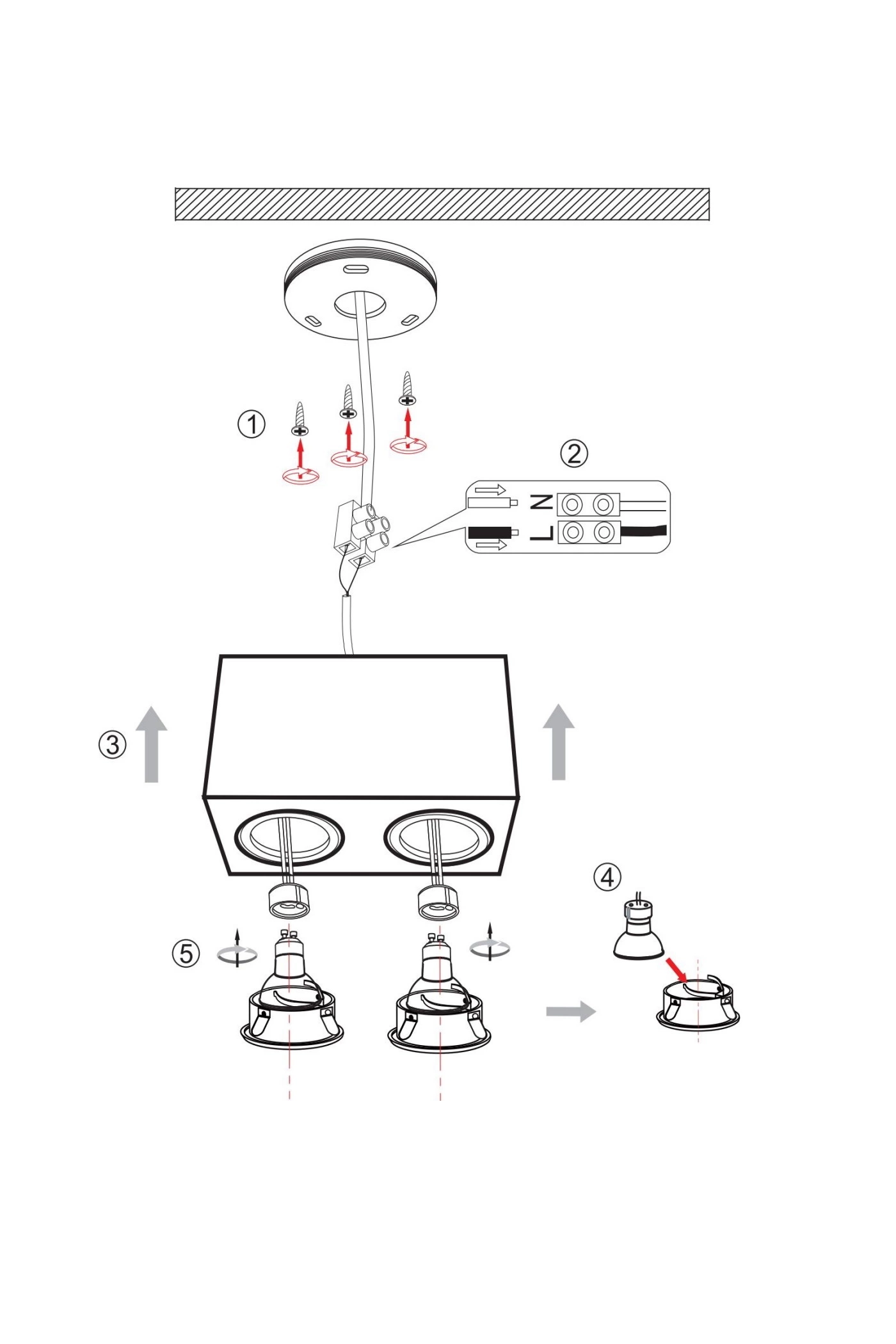 ①

②

N

L

③

④

⑤