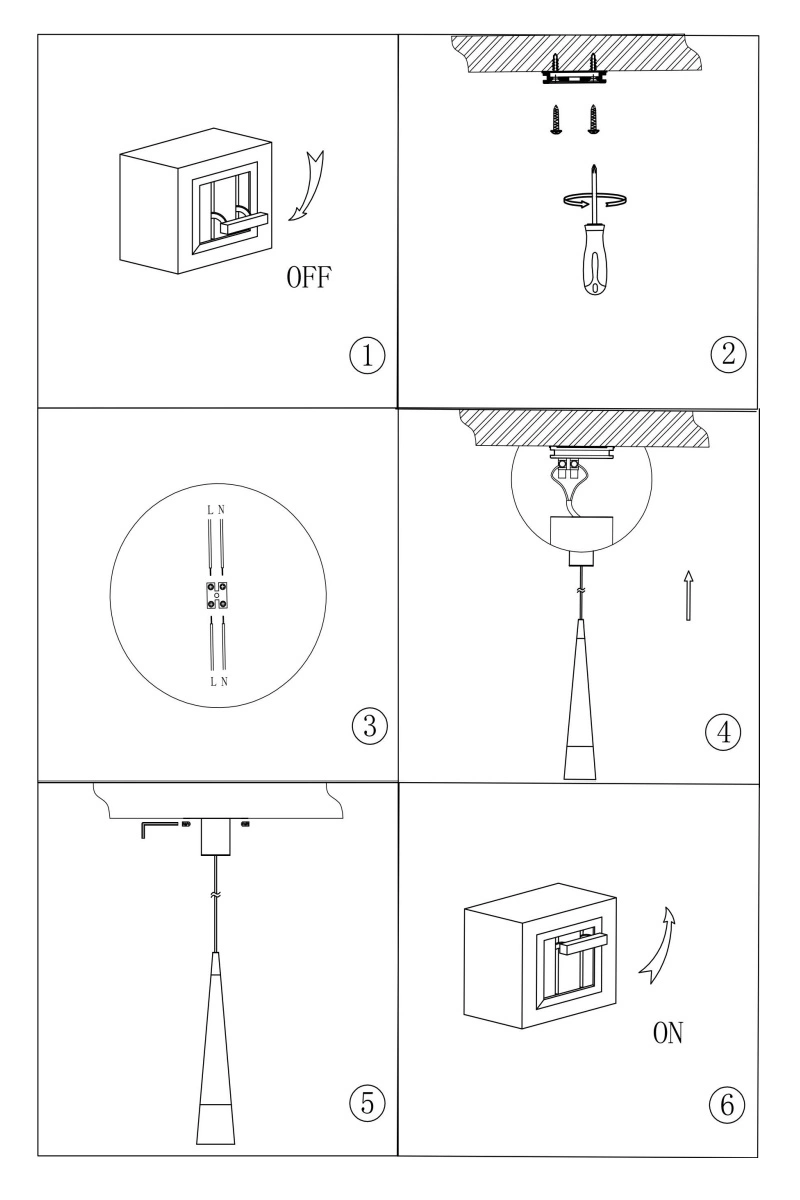 OFF

①

②

L N

L N

③

④

⑤

ON

⑥