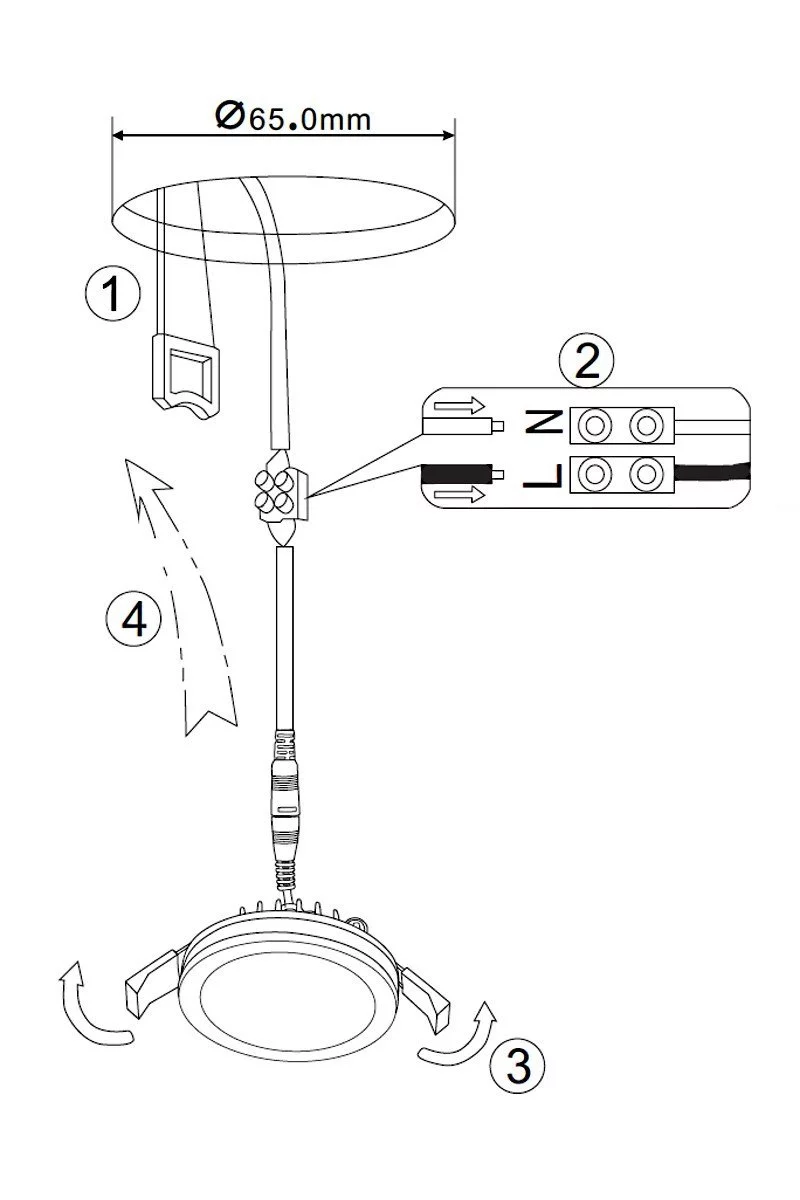 Ø65.0mm

1

2

N

L

4

3