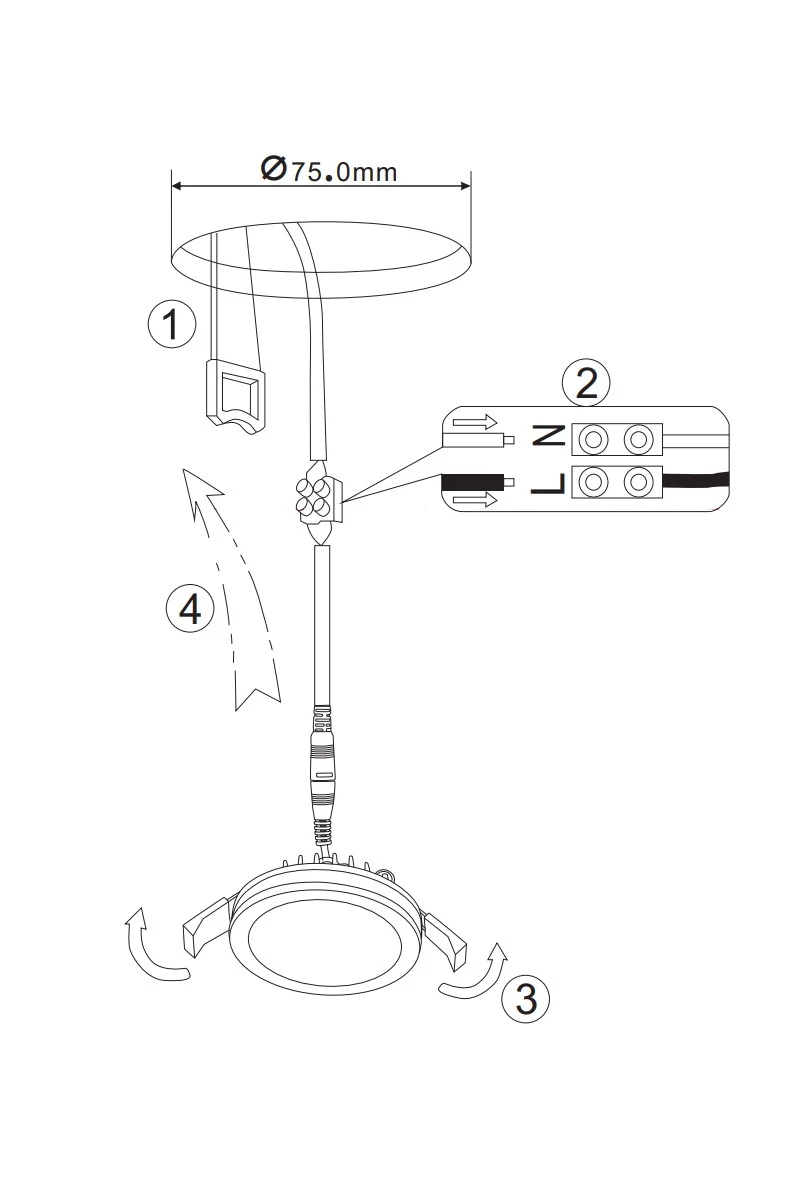 Ø75.0mm

1

2

N

L

4

3