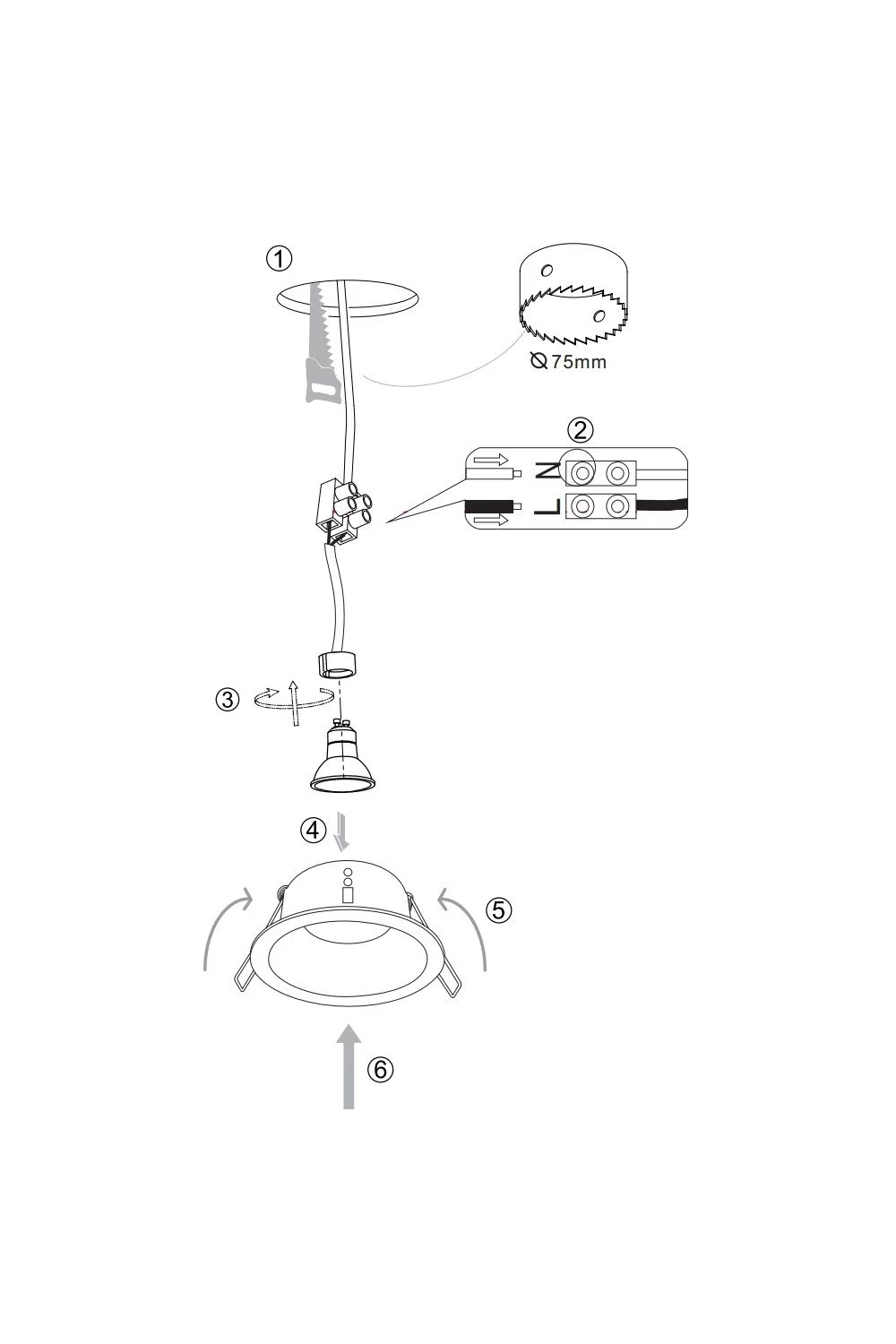 ①

⌀75mm

②

N

L

③

④

⑤

⑥