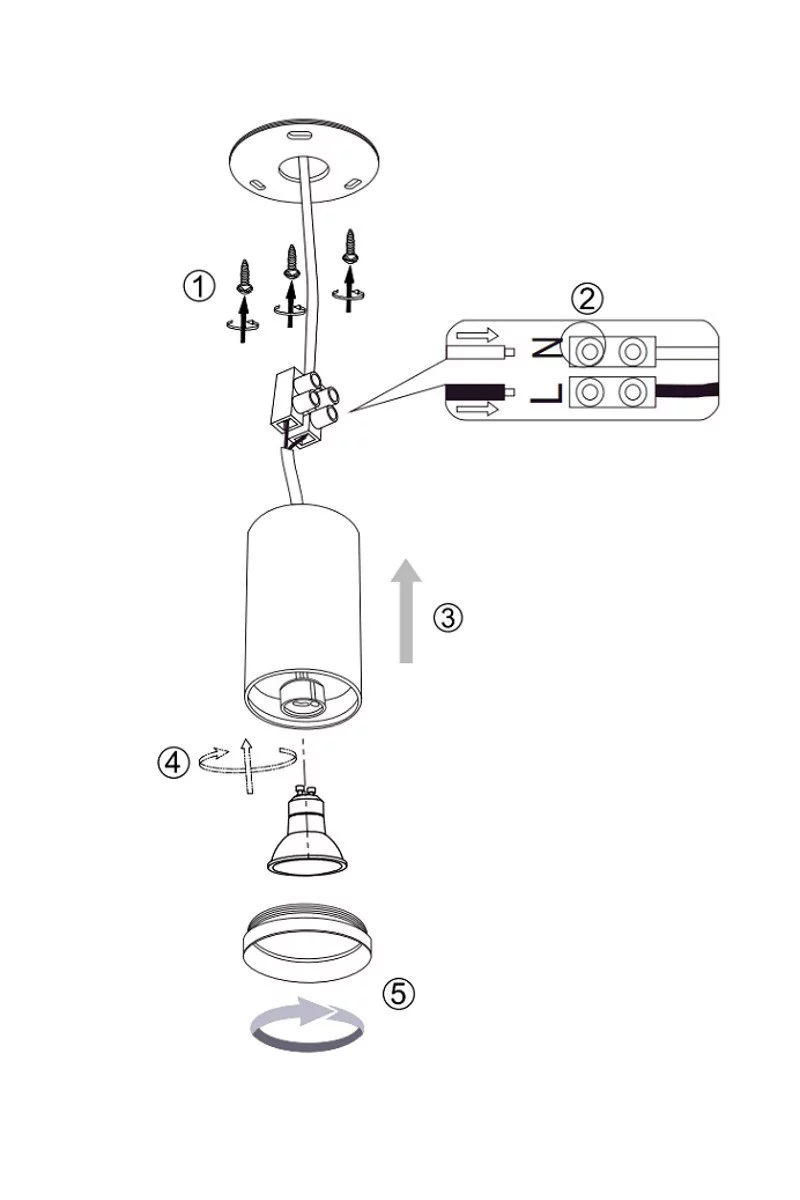 ①

②

N

L

③

④

⑤