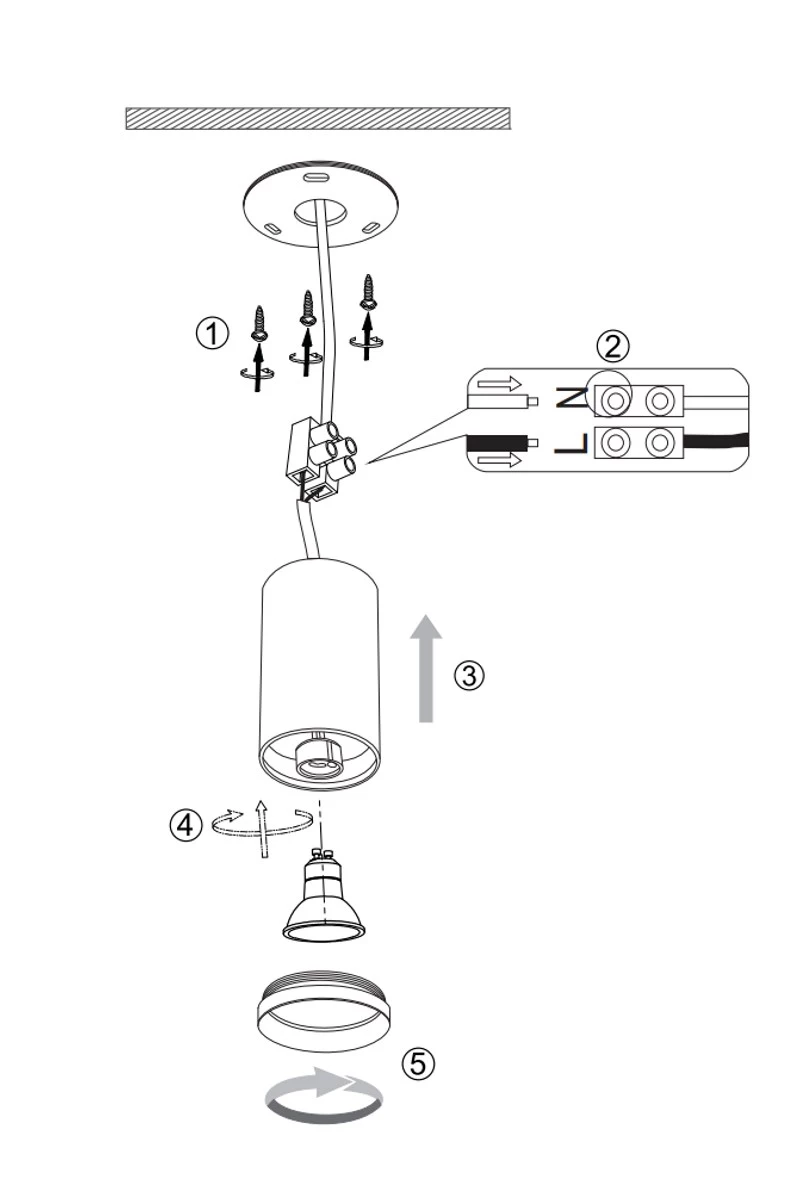 ①
②
N
L
③
④
⑤