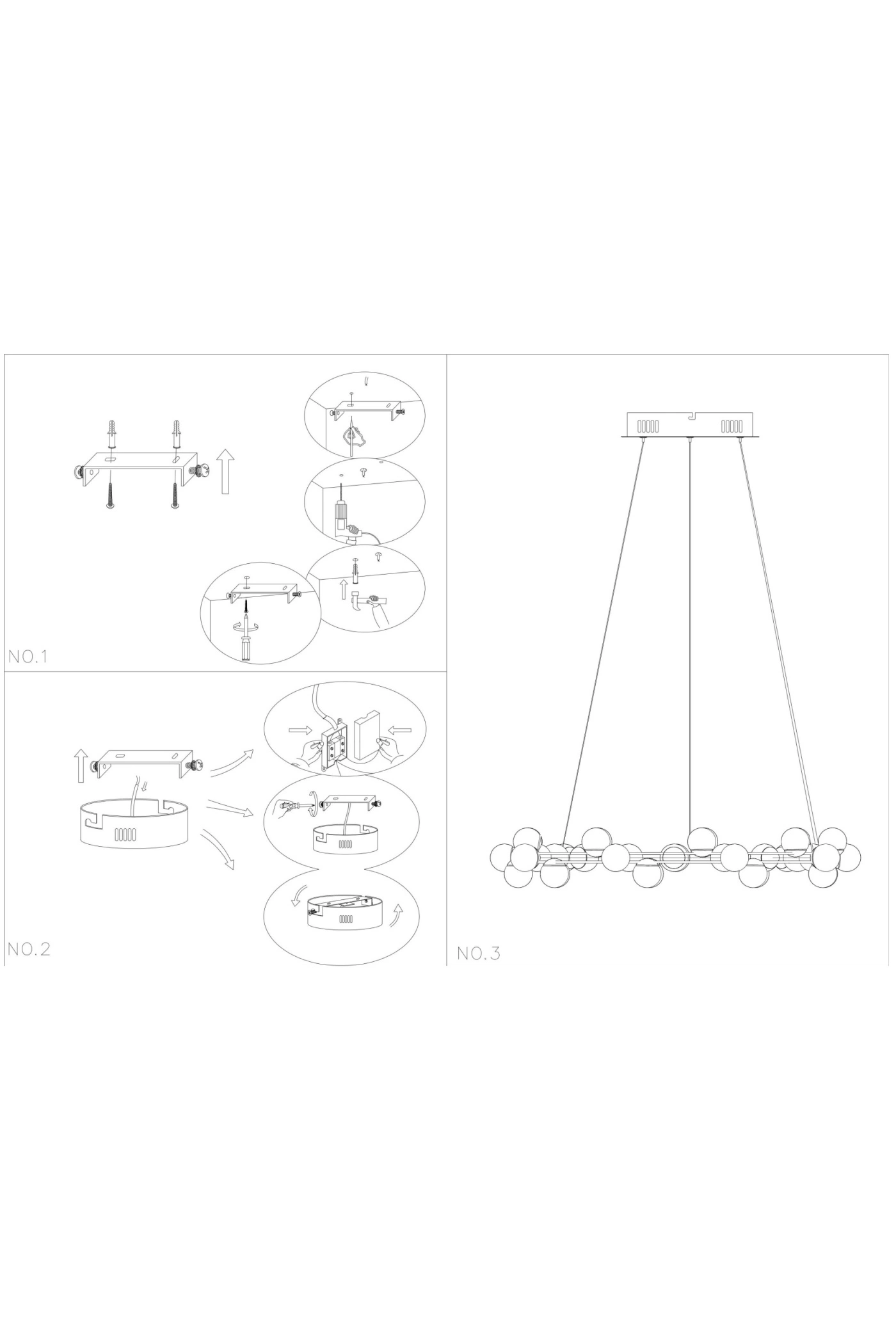 NO.1

NO.2

NO.3