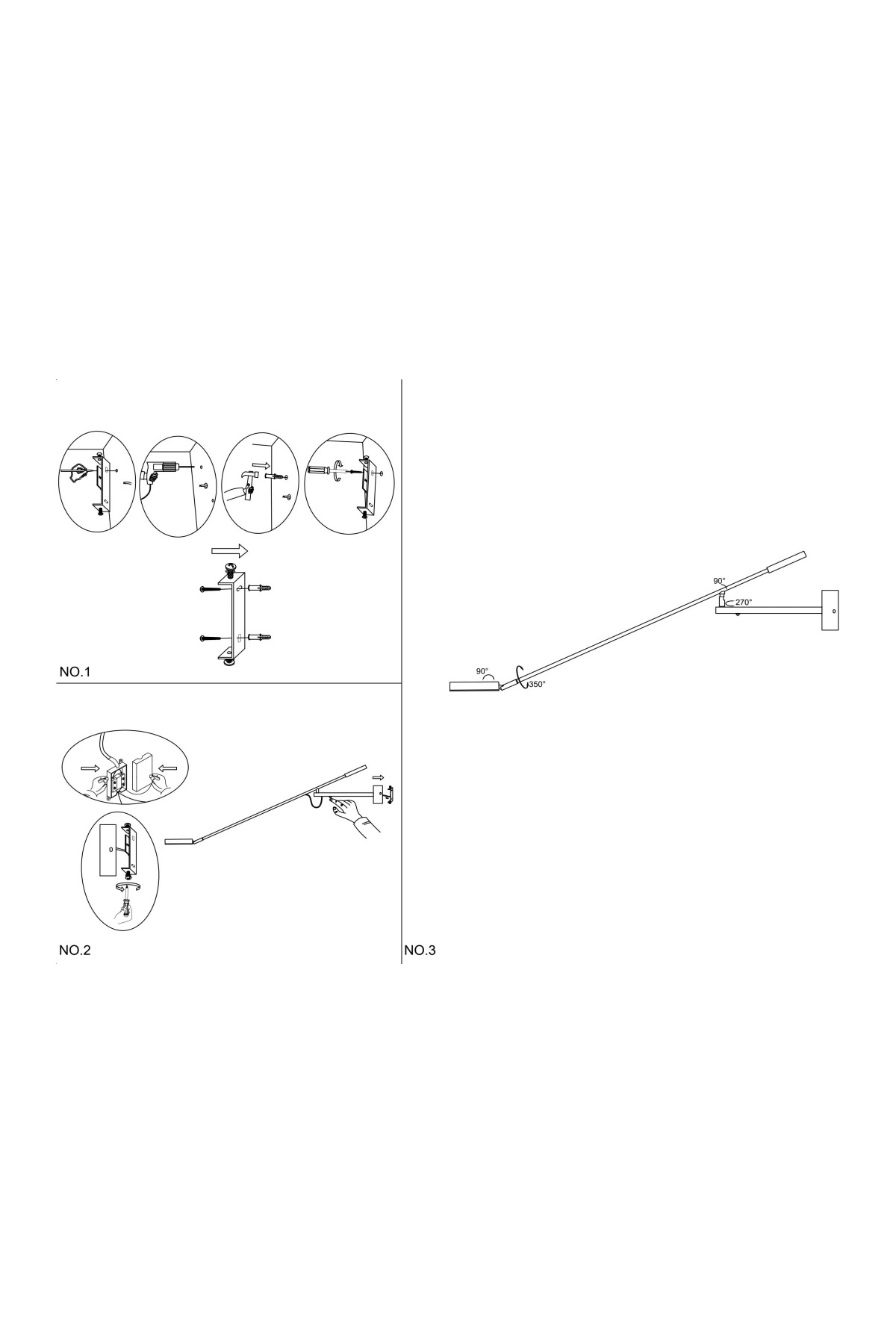 NO.1

NO.2

90°
270°
90°
350°

NO.3