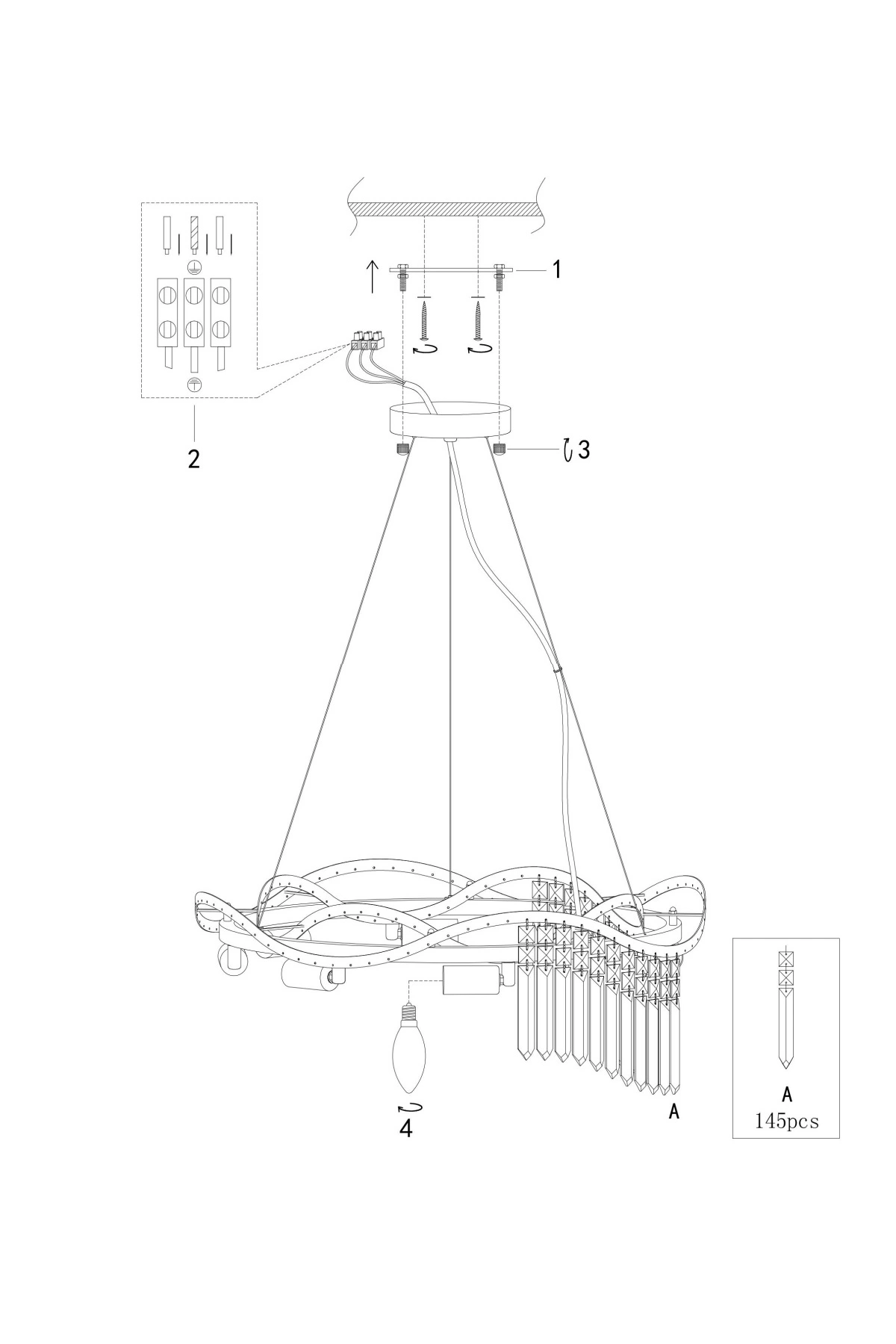 1

2

3

4

A

A
145pcs