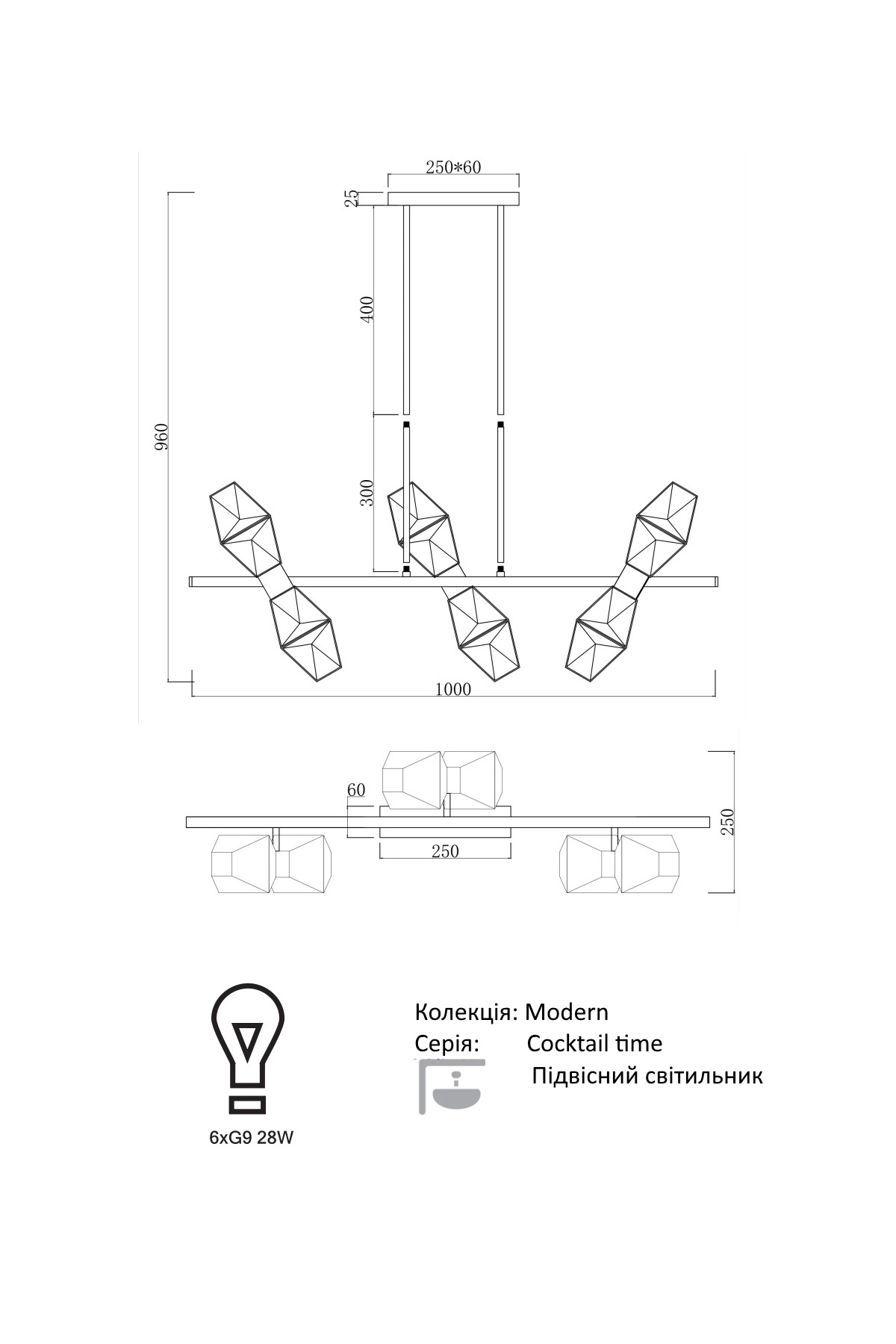 250*60
25
400
960
300
1000
60
250
250

6xG9 28W

Колекція: Modern
Серія: Cocktail time
Підвісний світильник