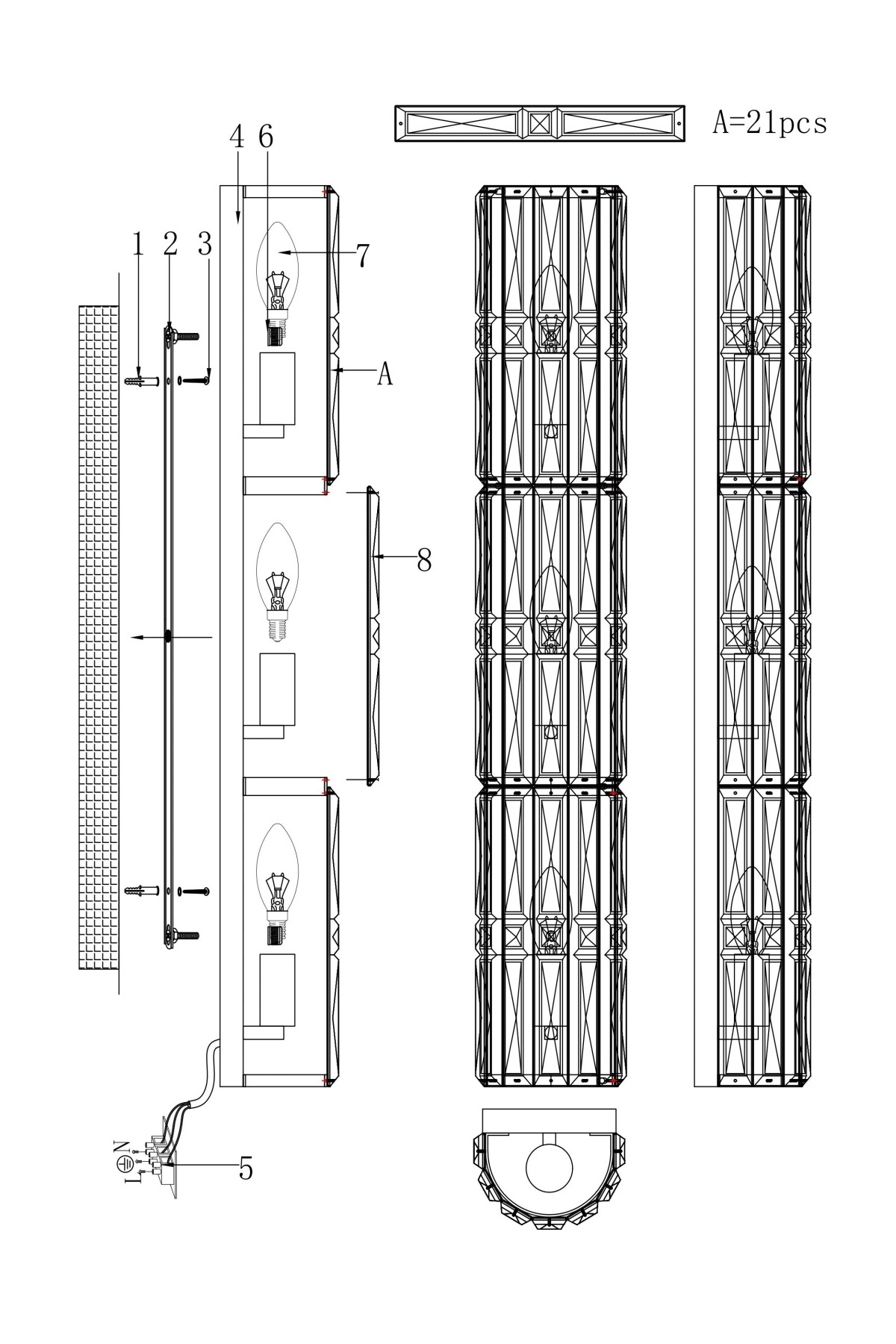 A=21pcs

4 6

1 2 3

7

A

8

N
L

5