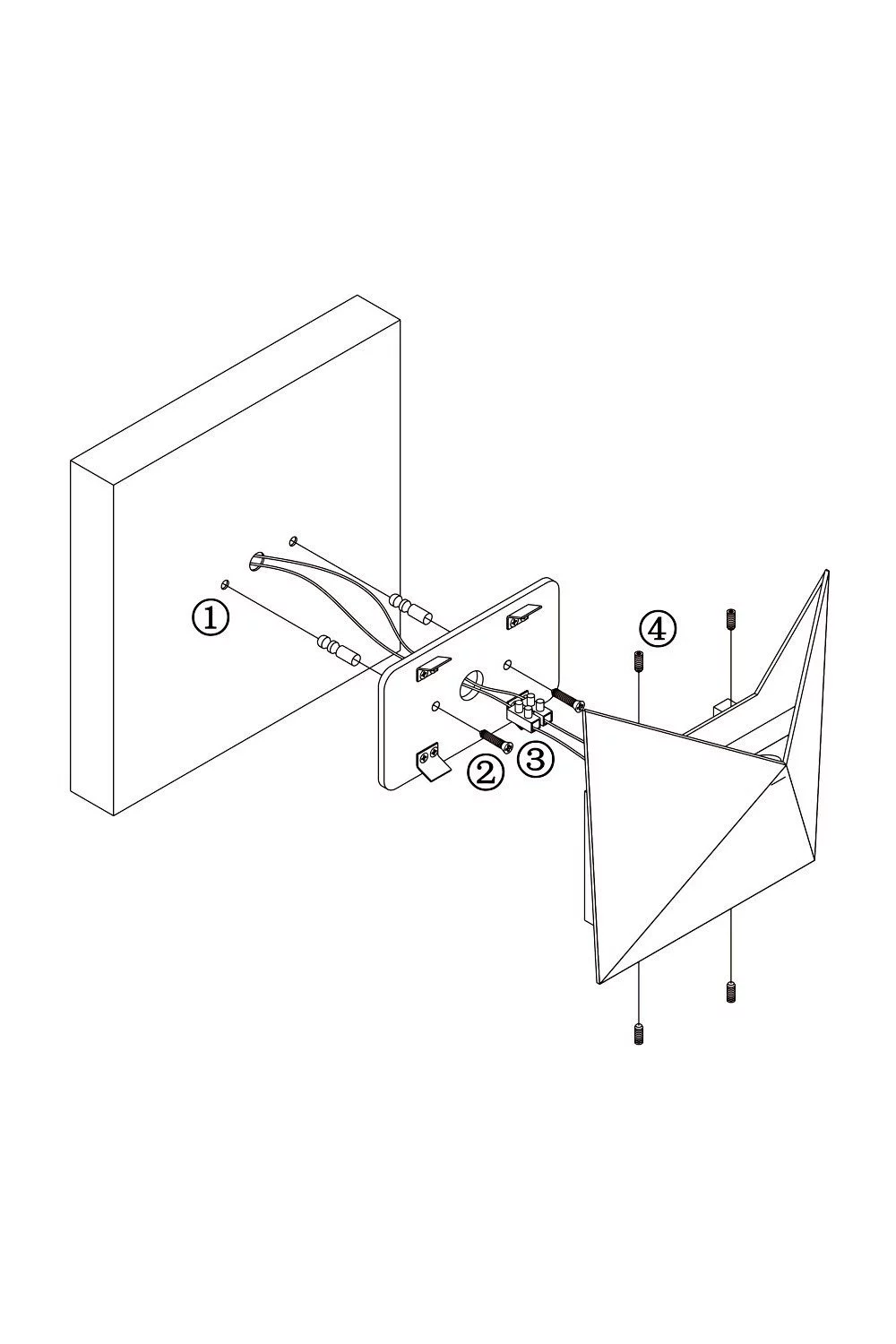 ①
④
②
③