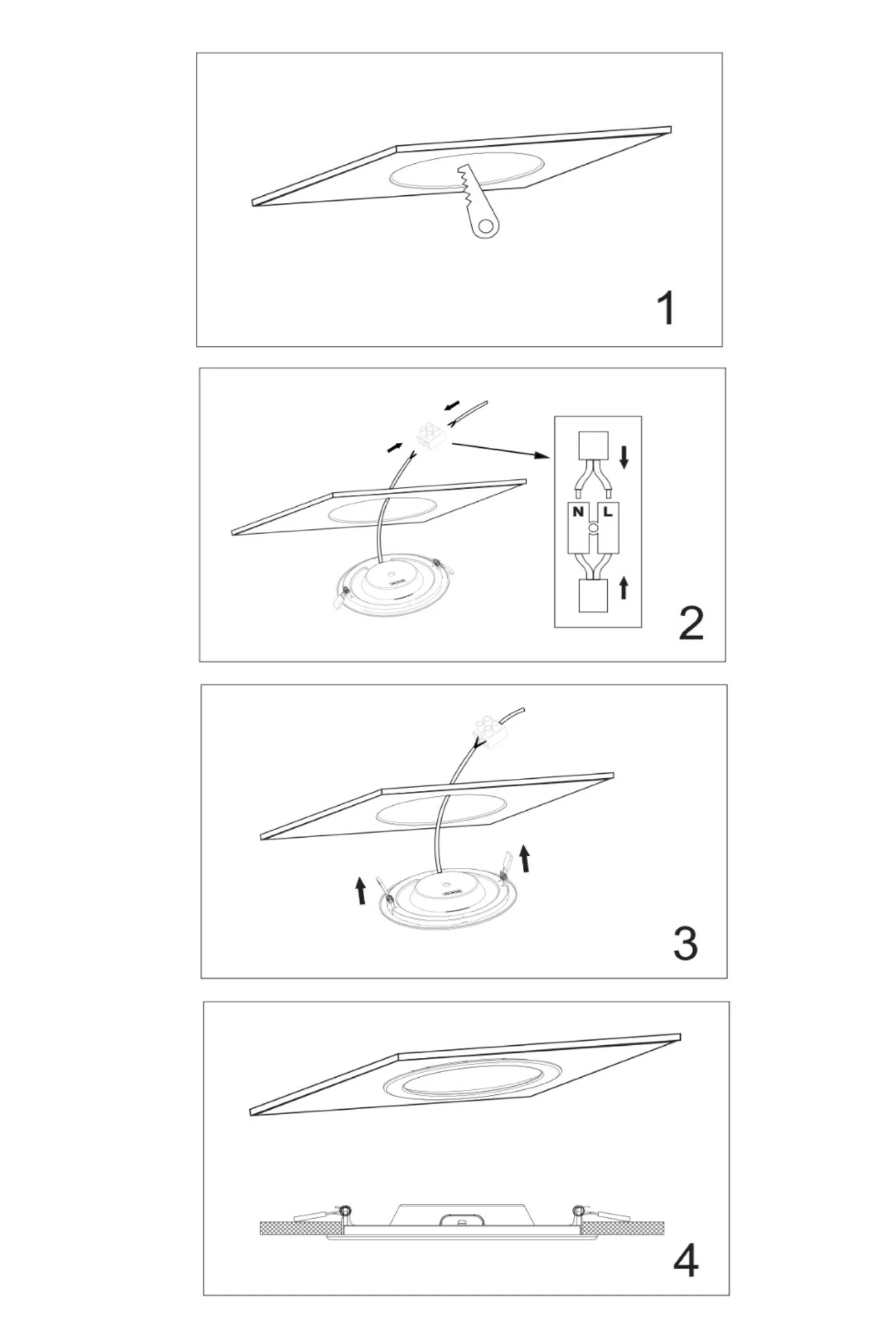 1

N L

2

3

4