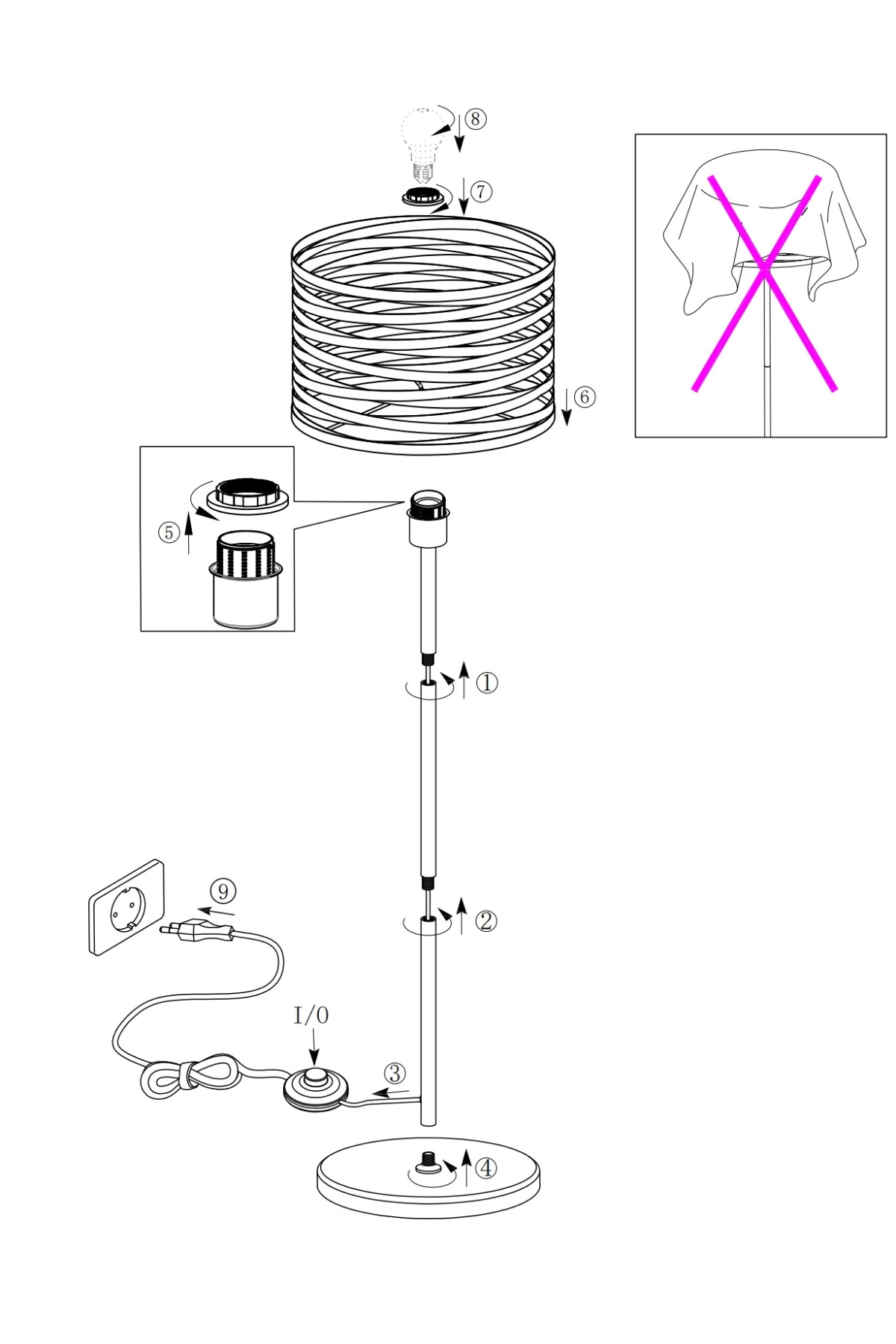 ⑧

⑦

⑥

⑤

①

⑨

②

I/0

③

④