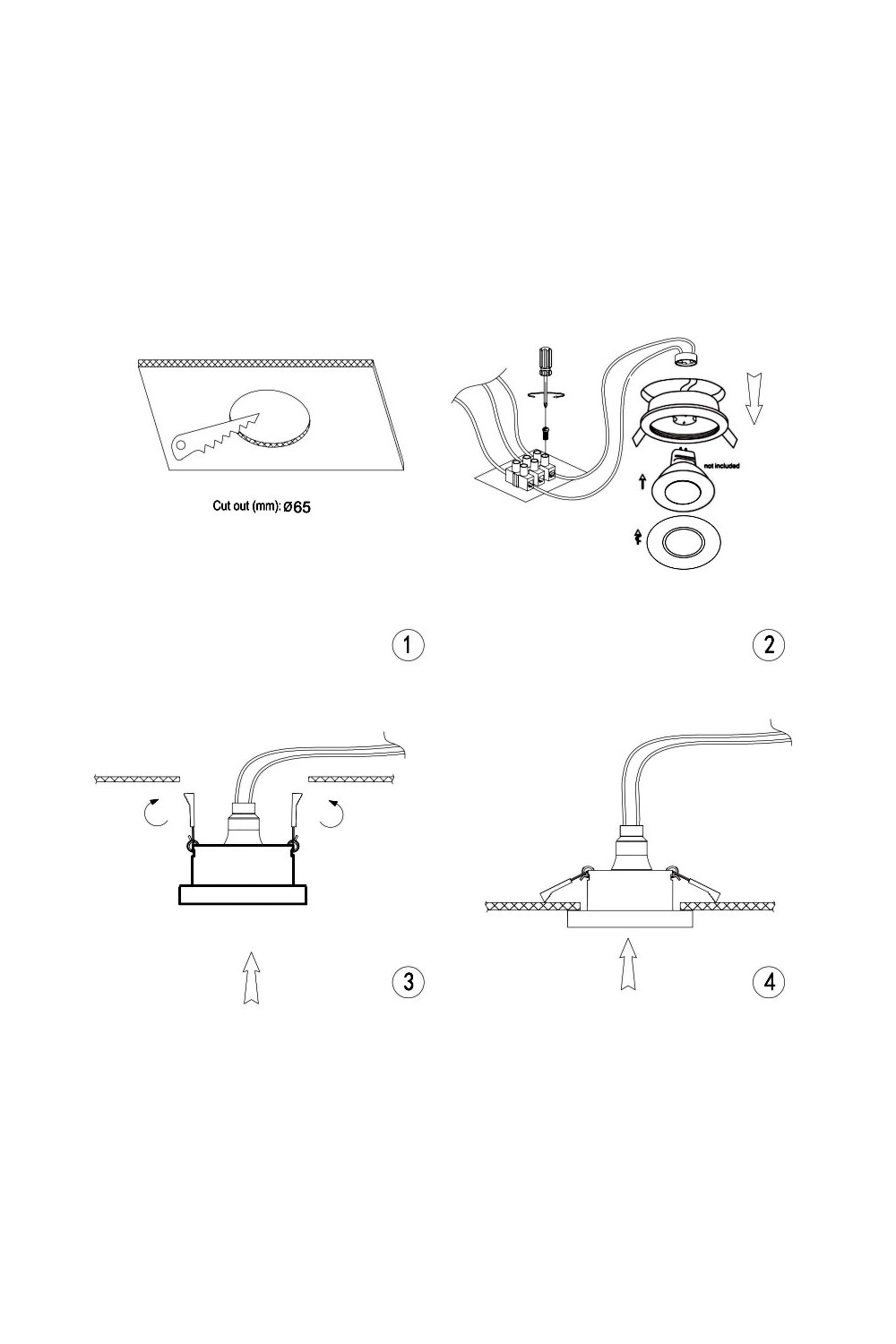 Cut out (mm): Ø65

not included

1

2

3

4