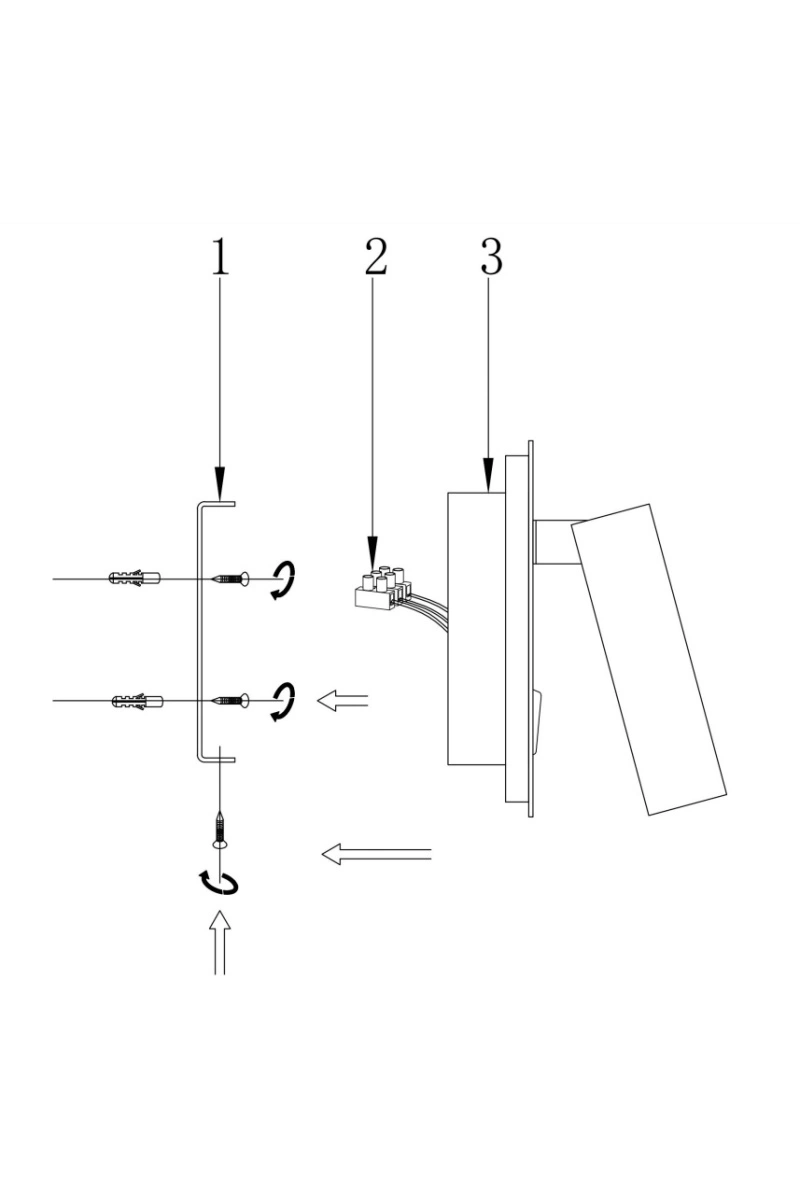 1
2
3