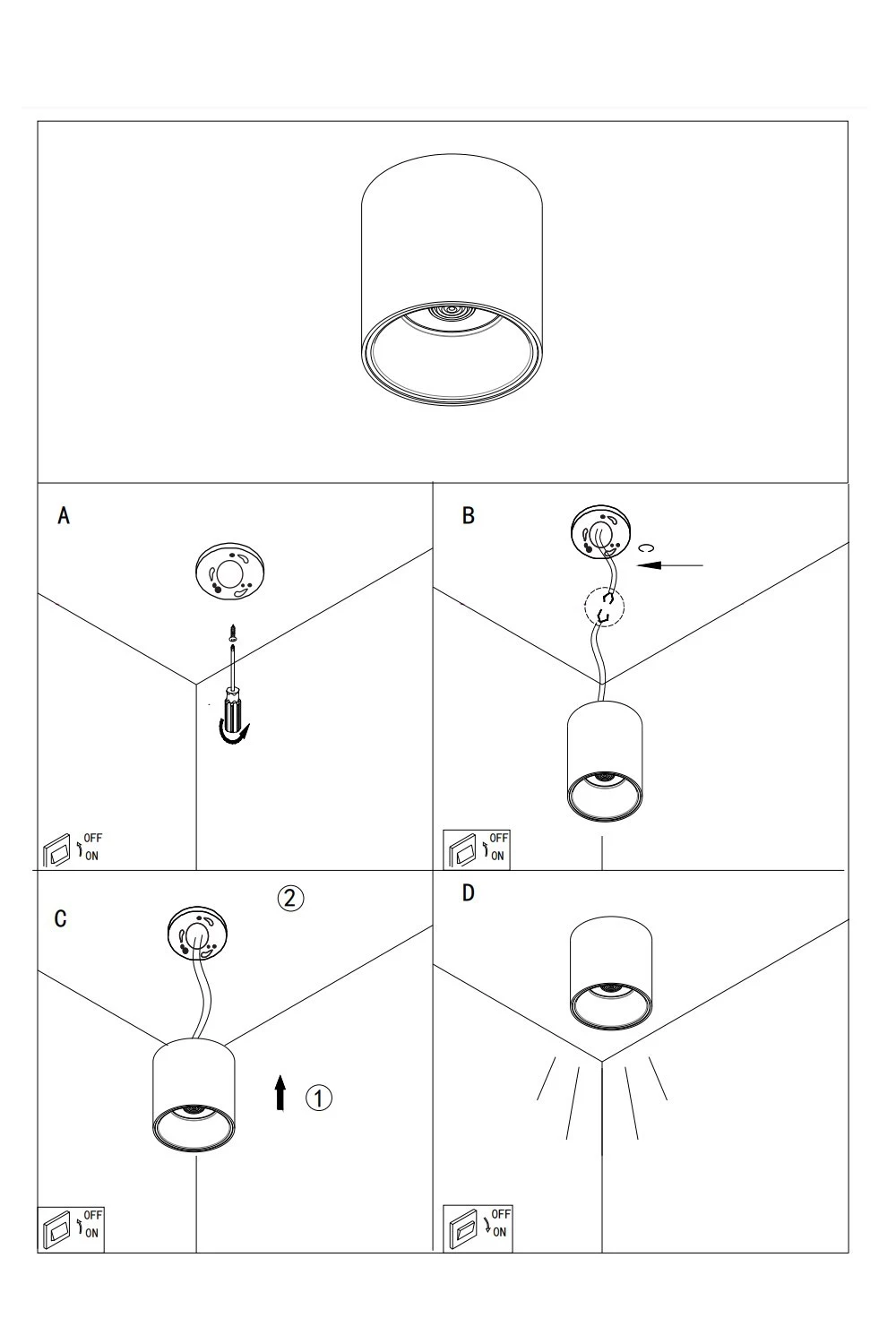 A

OFF
ON

B

C

OFF
ON

C

②

①

OFF
ON

D

OFF
ON