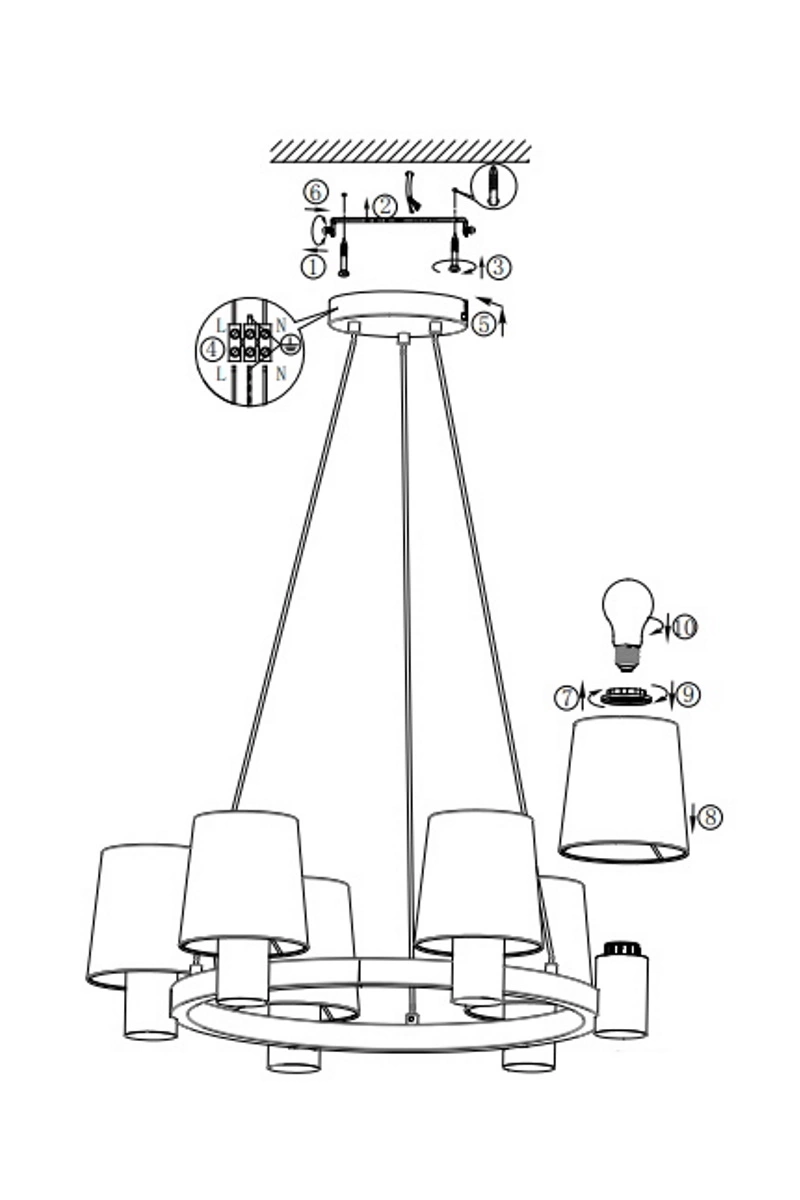 ⑥
②
①
③
L
N
④
L
N
⑤
⑩
⑦
⑨
⑧