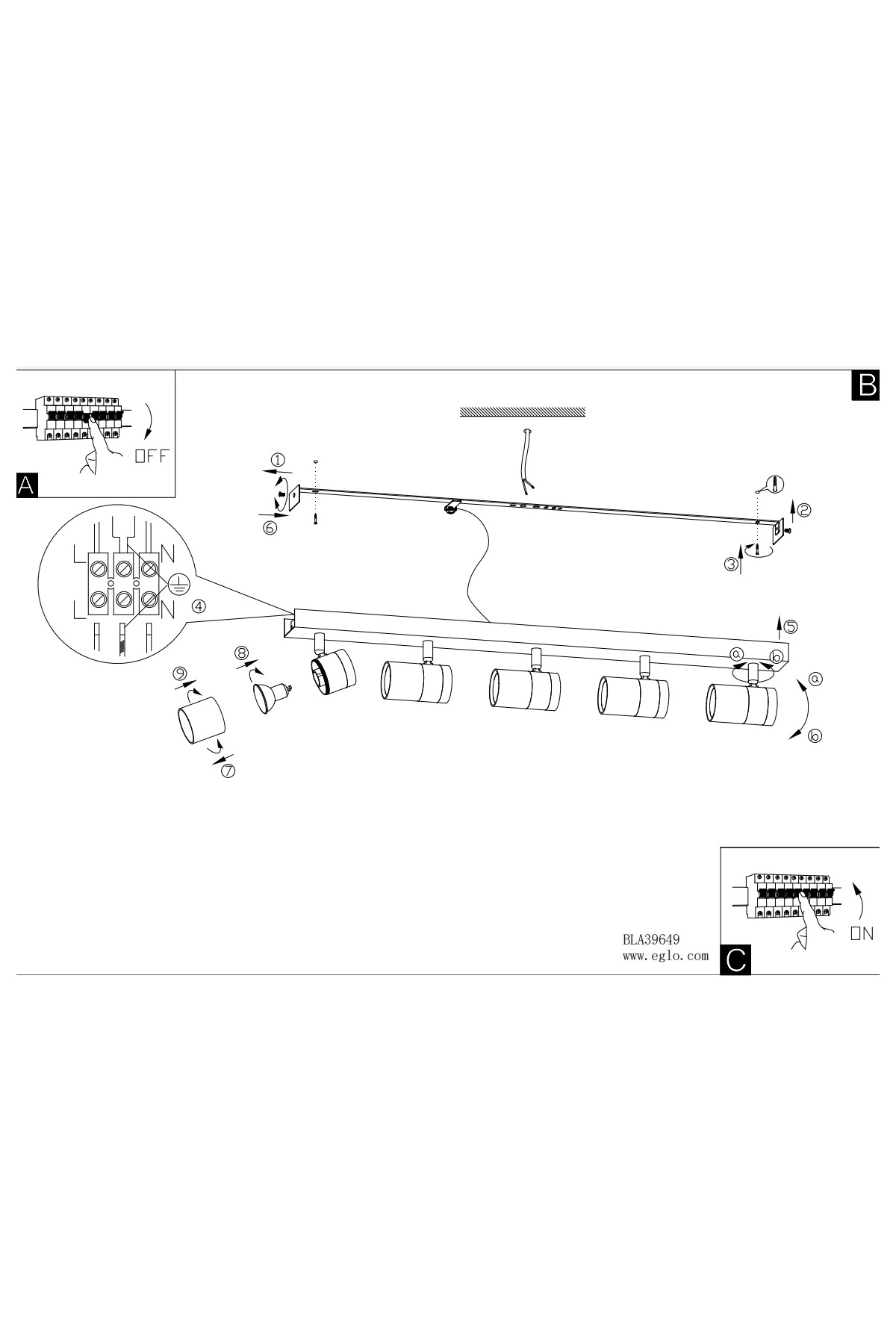 OFF

A

B

①

⑥

②

③

L

N

L

N

④

⑤

ⓐ

ⓑ

ⓐ

ⓑ

⑧

⑨

⑦

BLA39649
www.eglo.com

ON

C