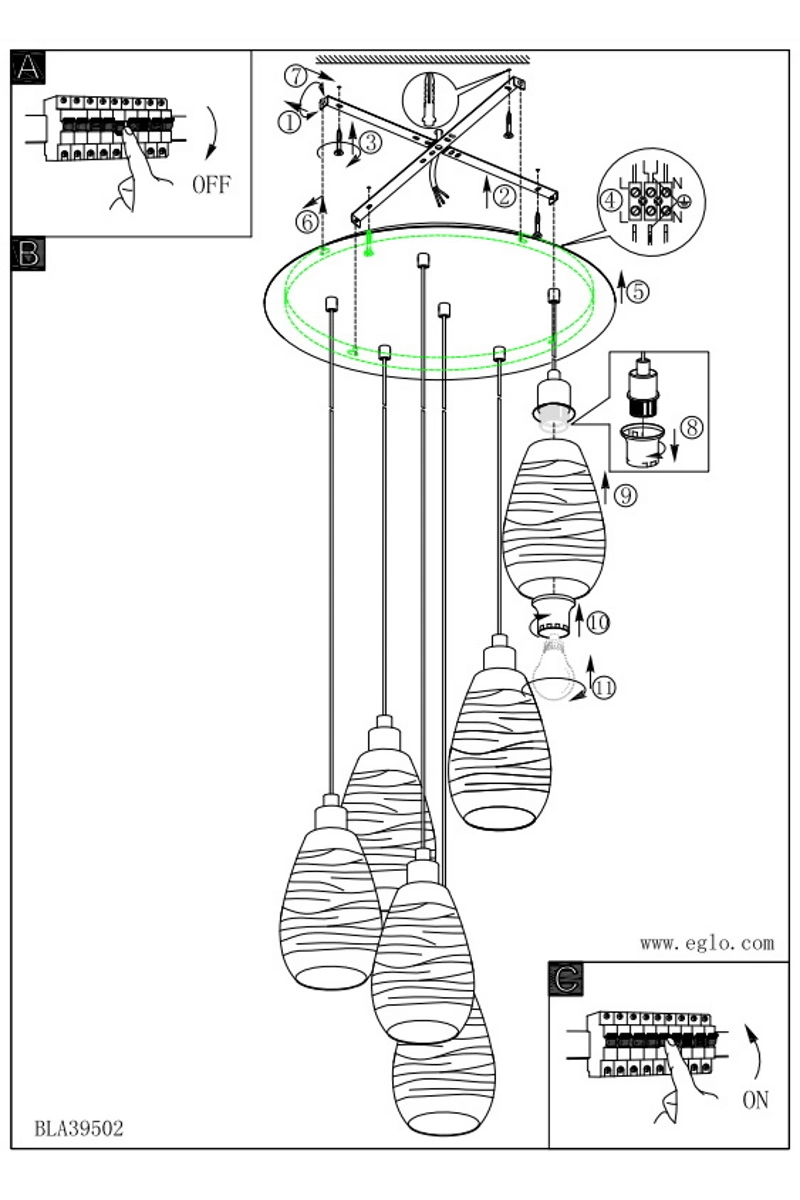 A

OFF

B

⑦
①
③
②
⑥
④
L
N
⑤
⑧
⑨
⑩
⑪

www.eglo.com

C

ON

BLA39502