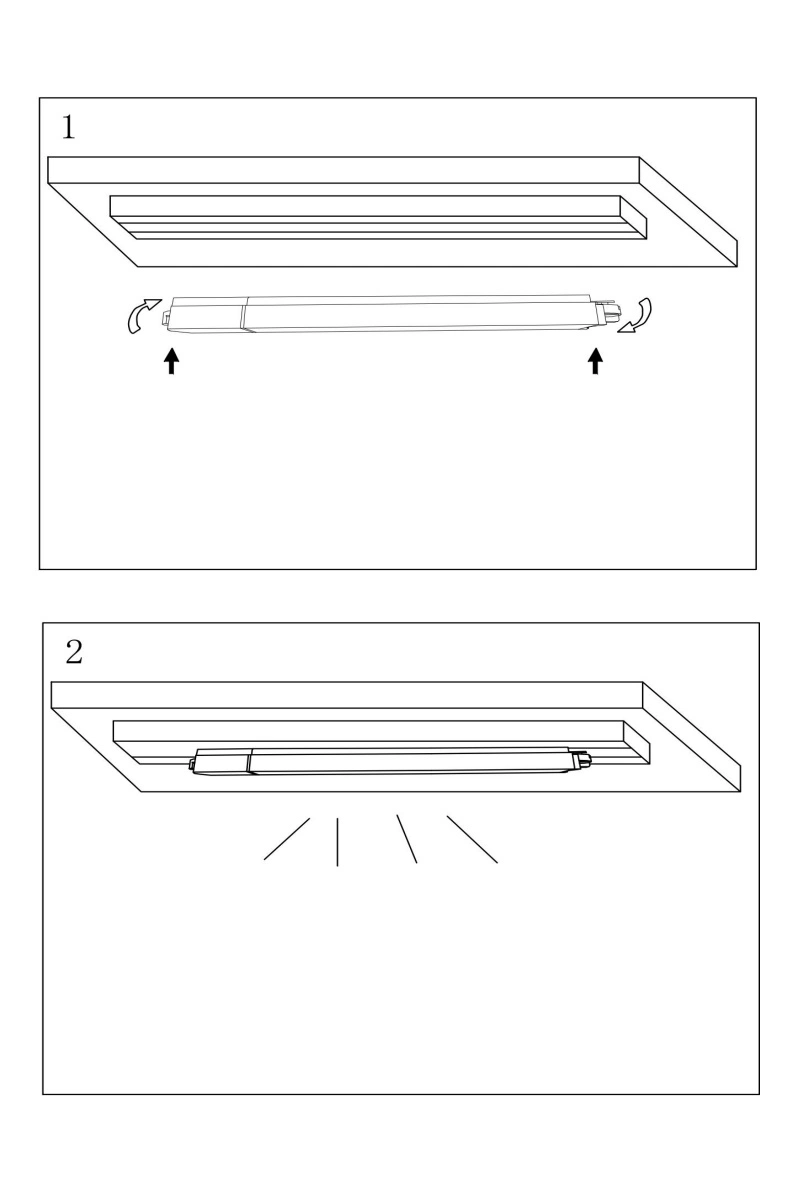 1

2