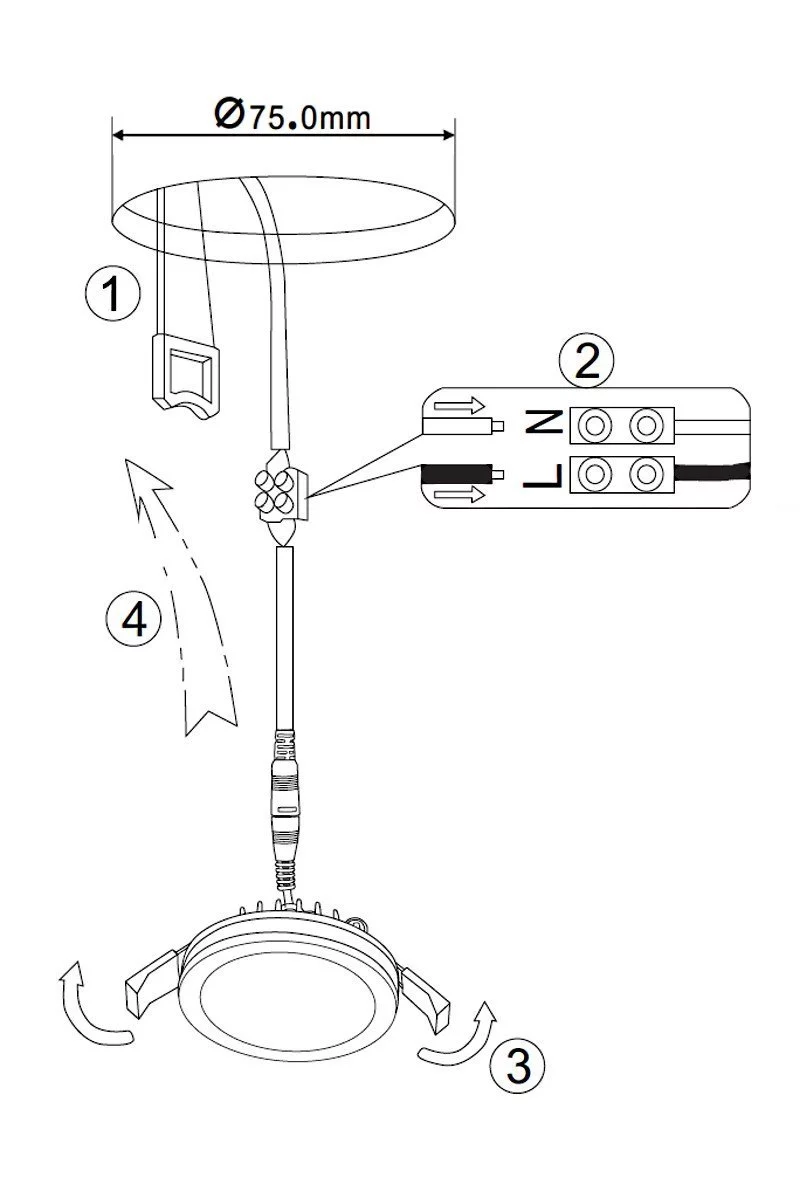 Ø75.0mm

1

2

N

L

4

3