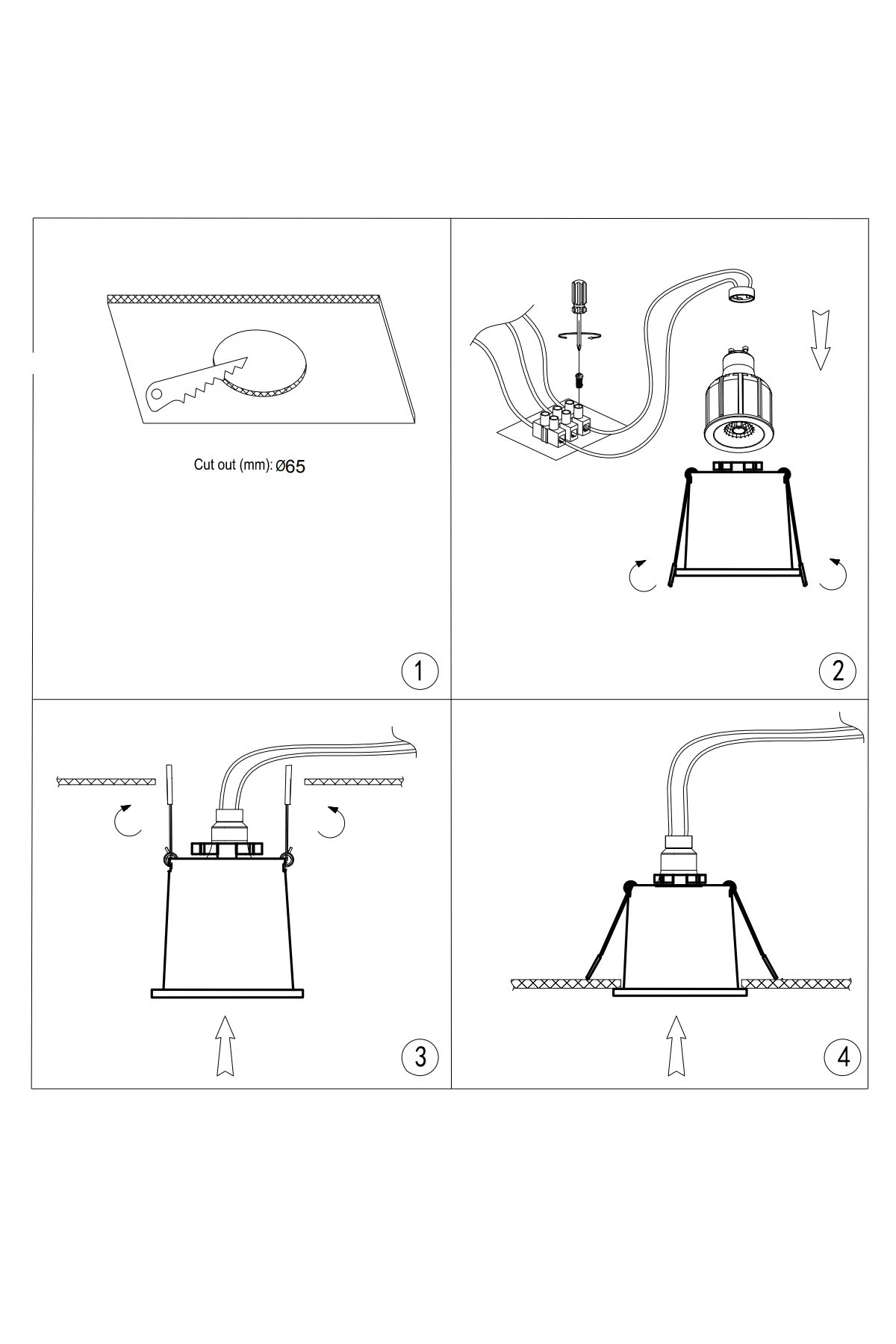 Cut out (mm): Ø65

1

2

3

4