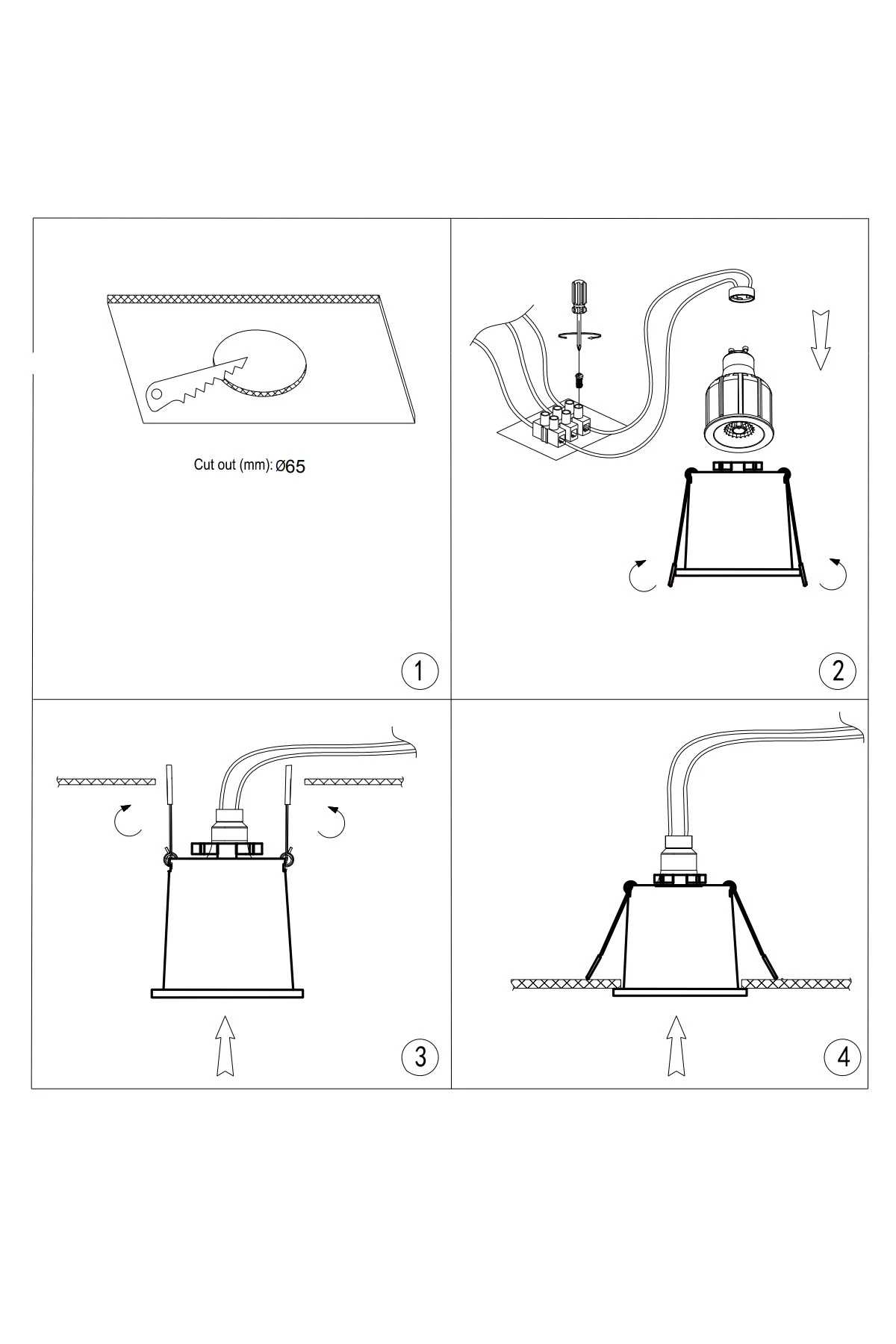 Cut out (mm): Ø65

1

2

3

4