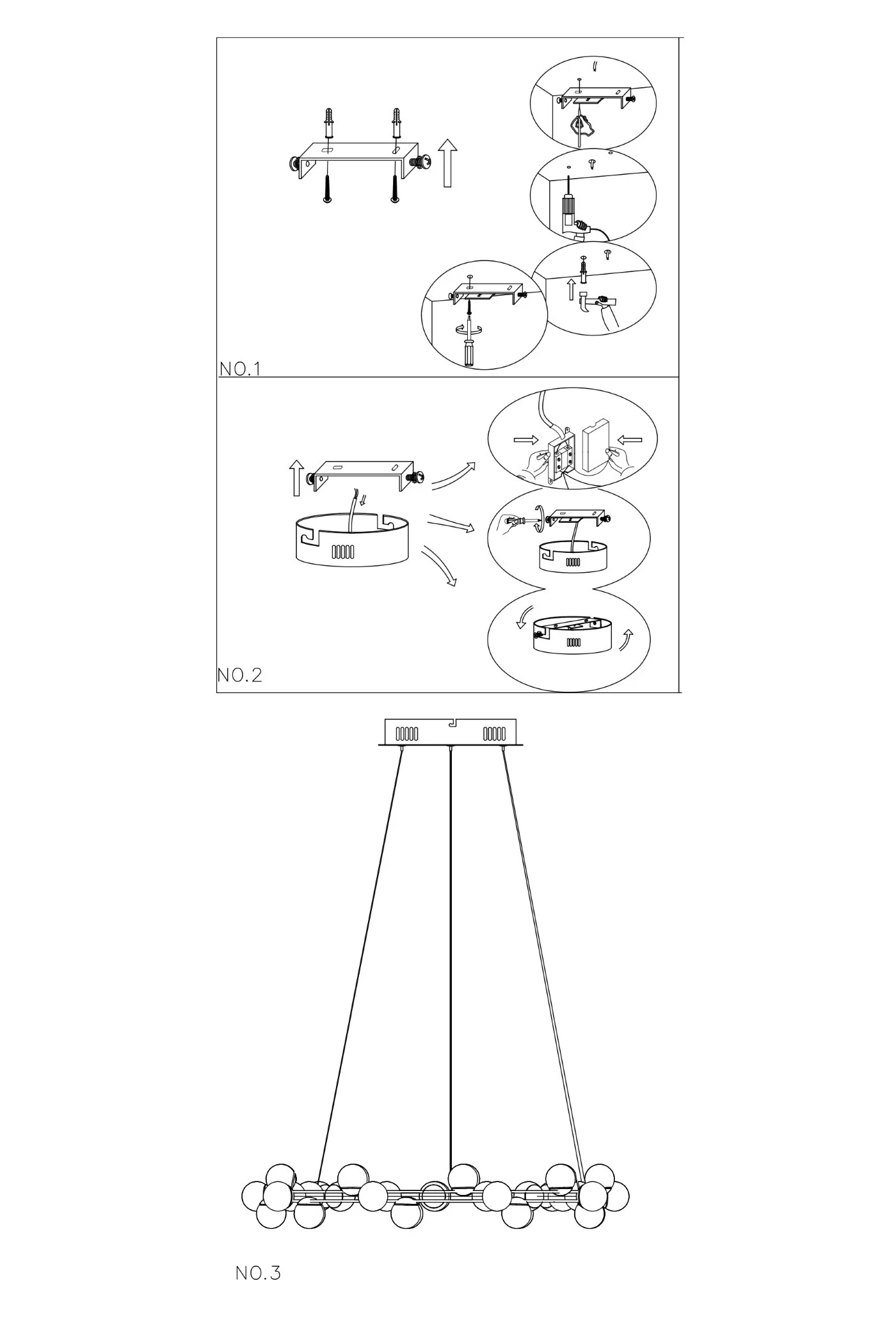 NO.1

NO.2

NO.3